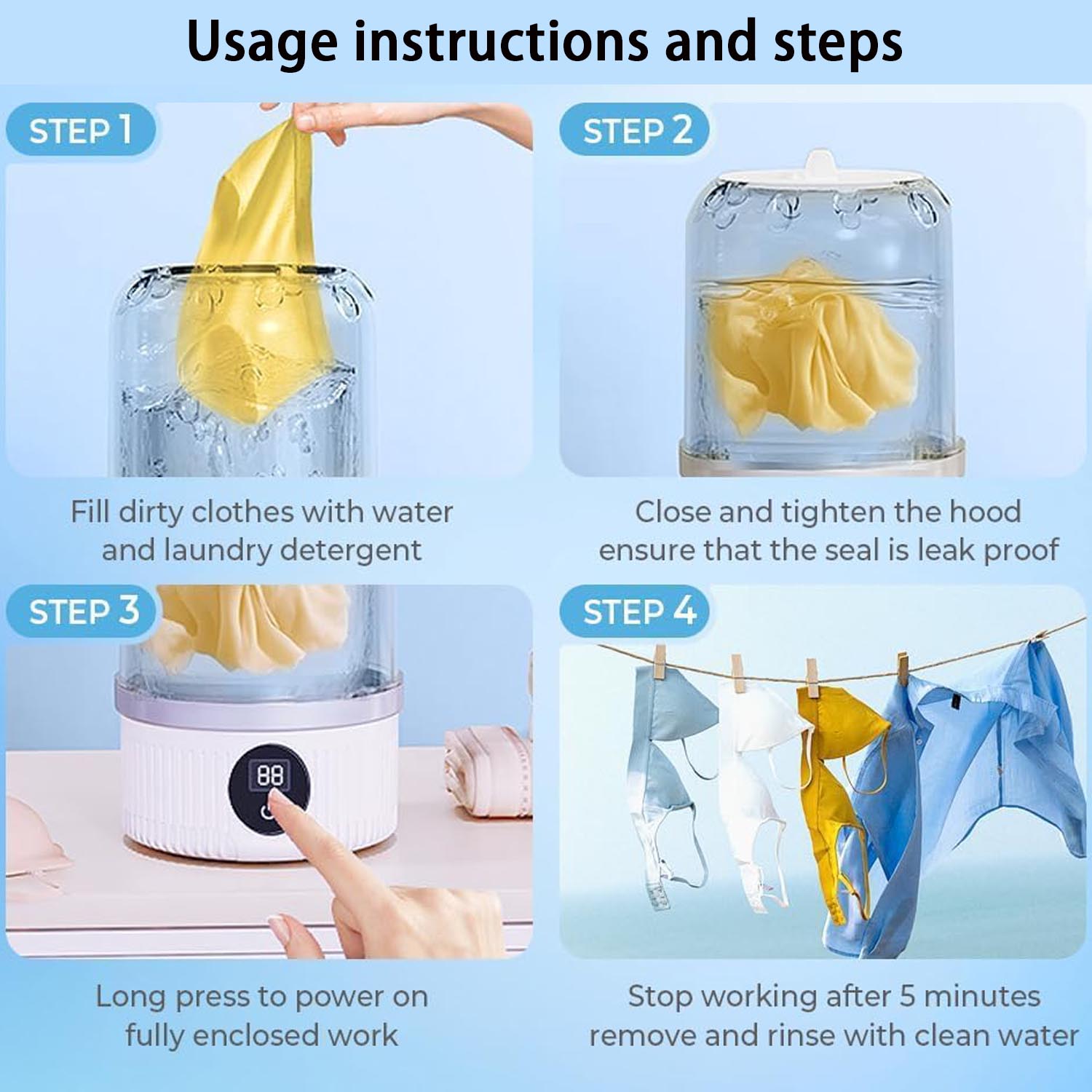 Usage instructions and steps

STEP 1

Fill dirty clothes with water and laundry detergent

STEP 2

Close and tighten the hood ensure that the seal is leak proof

STEP 3

88

Long press to power on fully enclosed work

STEP 4

Stop working after 5 minutes remove and rinse with clean water