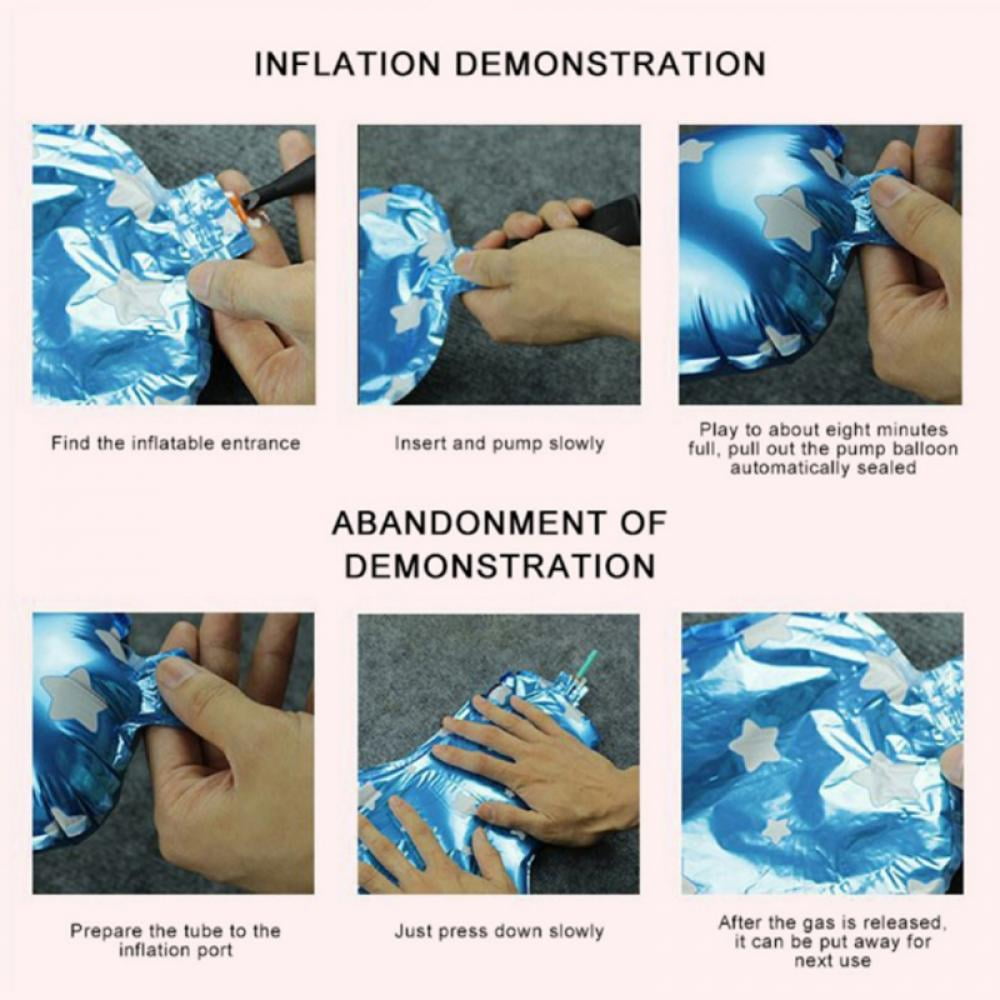 INFLATION DEMONSTRATION

Find the inflatable entrance

Insert and pump slowly

Play to about eight minutes full, pull out the pump balloon automatically sealed

ABANDONMENT OF DEMONSTRATION

Prepare the tube to the inflation port

Just press down slowly

After the gas is released, it can be put away for next use