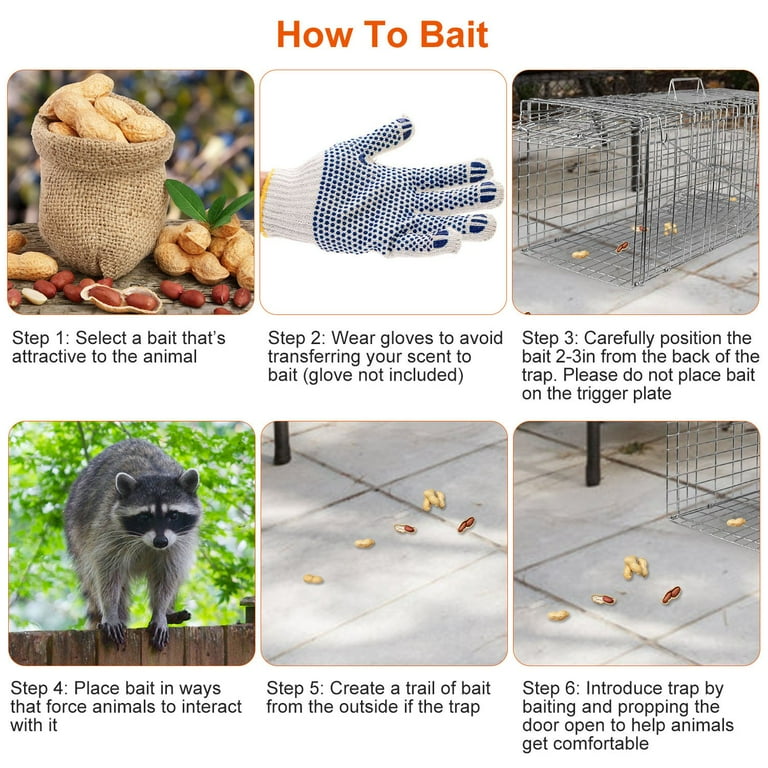 How To Bait

Step 1: Select a bait that's attractive to the animal

Step 2: Wear gloves to avoid transferring your scent to bait (glove not included)

Step 3: Carefully position the bait 2-3in from the back of the trap. Please do not place bait on the trigger plate

Step 4: Place bait in ways that force animals to interact with it

Step 5: Create a trail of bait from the outside if the trap

Step 6: Introduce trap by baiting and propping the door open to help animals get comfortable