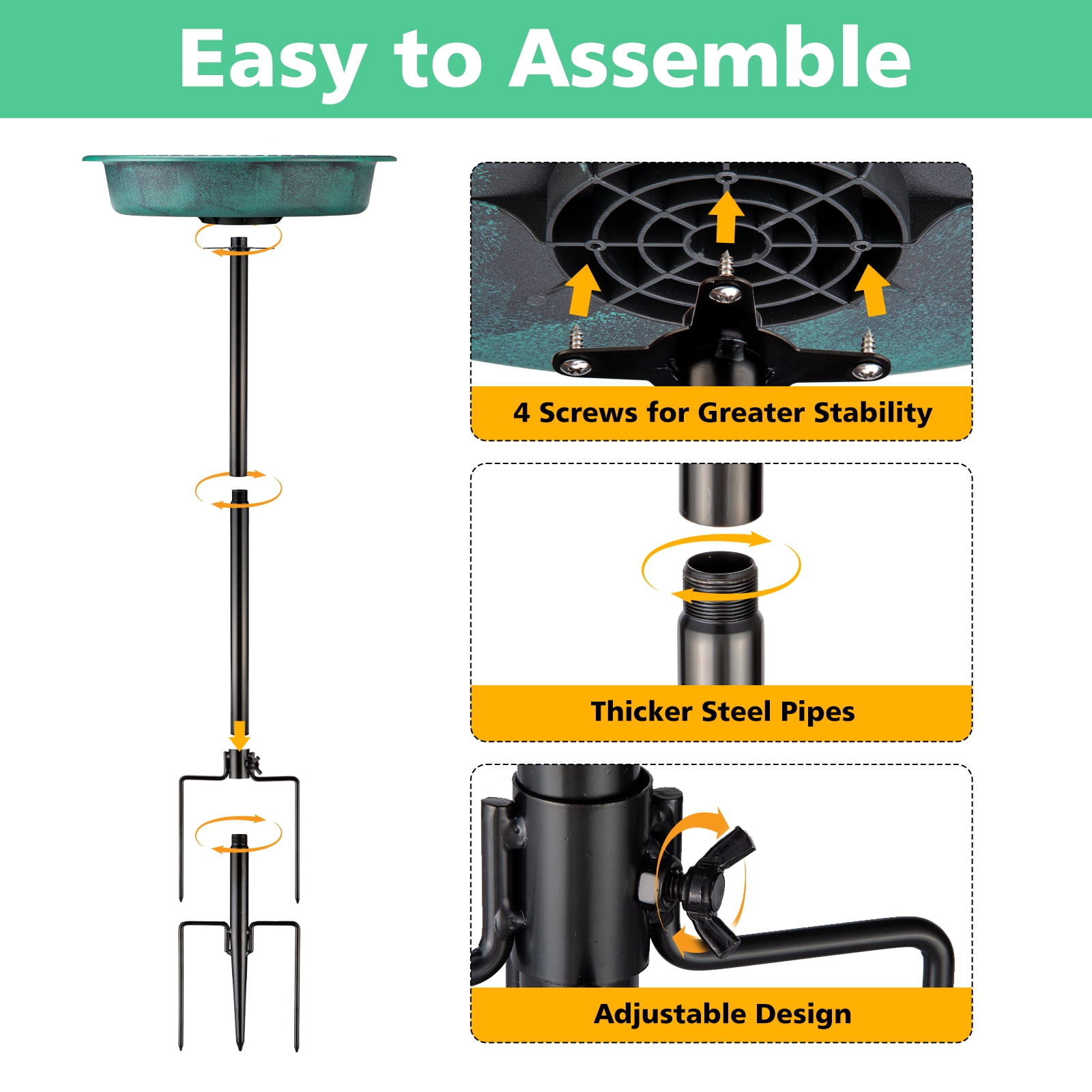 Easy to Assemble

4 Screws for Greater Stability

Thicker Steel Pipes

Adjustable Design