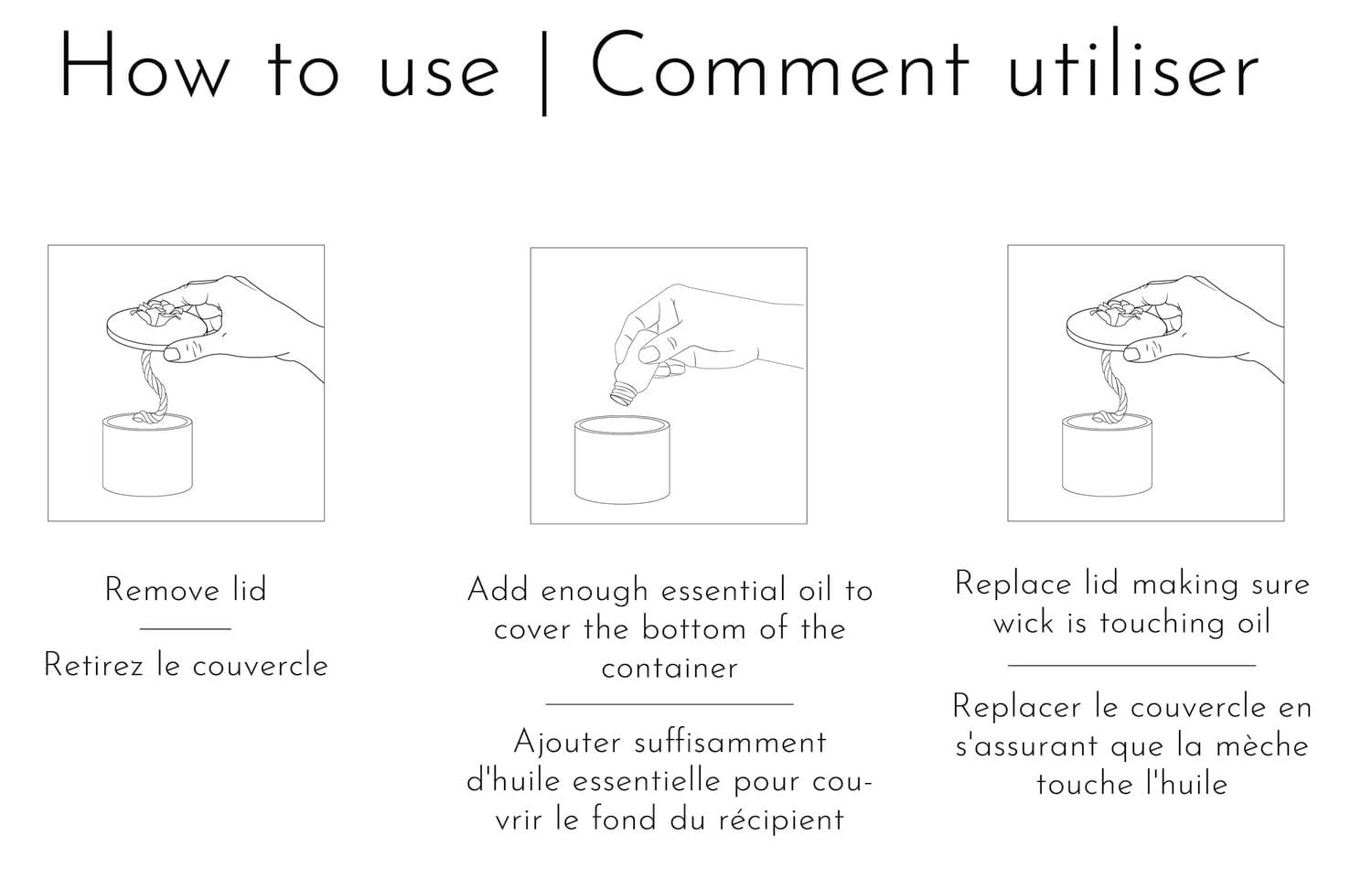 How to use | Comment utiliser

Remove lid

Retirez le couvercle

Add enough essential oil to cover the bottom of the container

Ajouter suffisamment d'huile essentielle pour couvrir le fond du récipient

Replace lid making sure wick is touching oil

Replacer le couvercle en s'assurant que la mèche touche l'huile