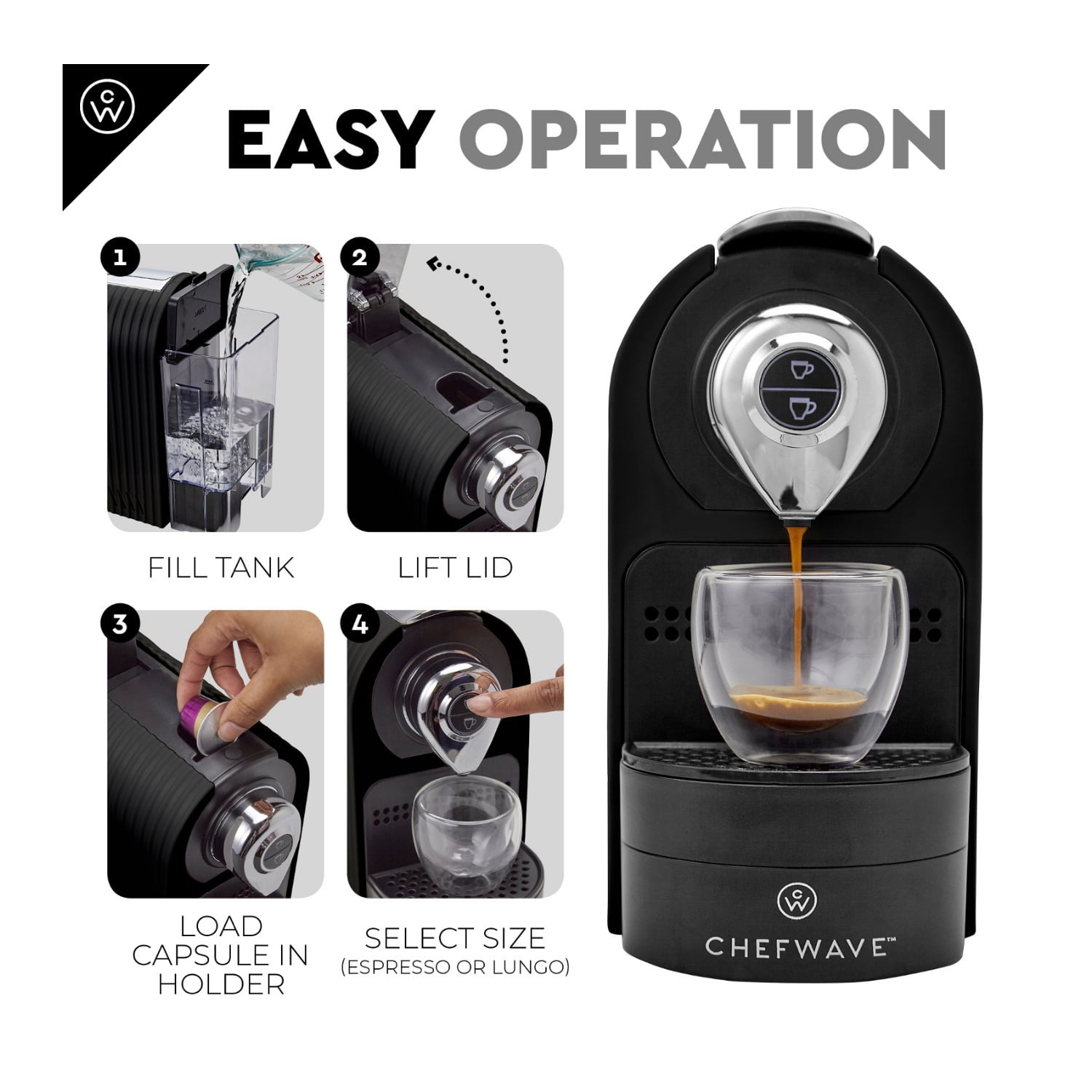 CW

EASY OPERATION

1

FILL TANK

2

LIFT LID

3

LOAD CAPSULE IN HOLDER

4

SELECT SIZE (ESPRESSO OR LUNGO)

CW
CHEFWAVE™