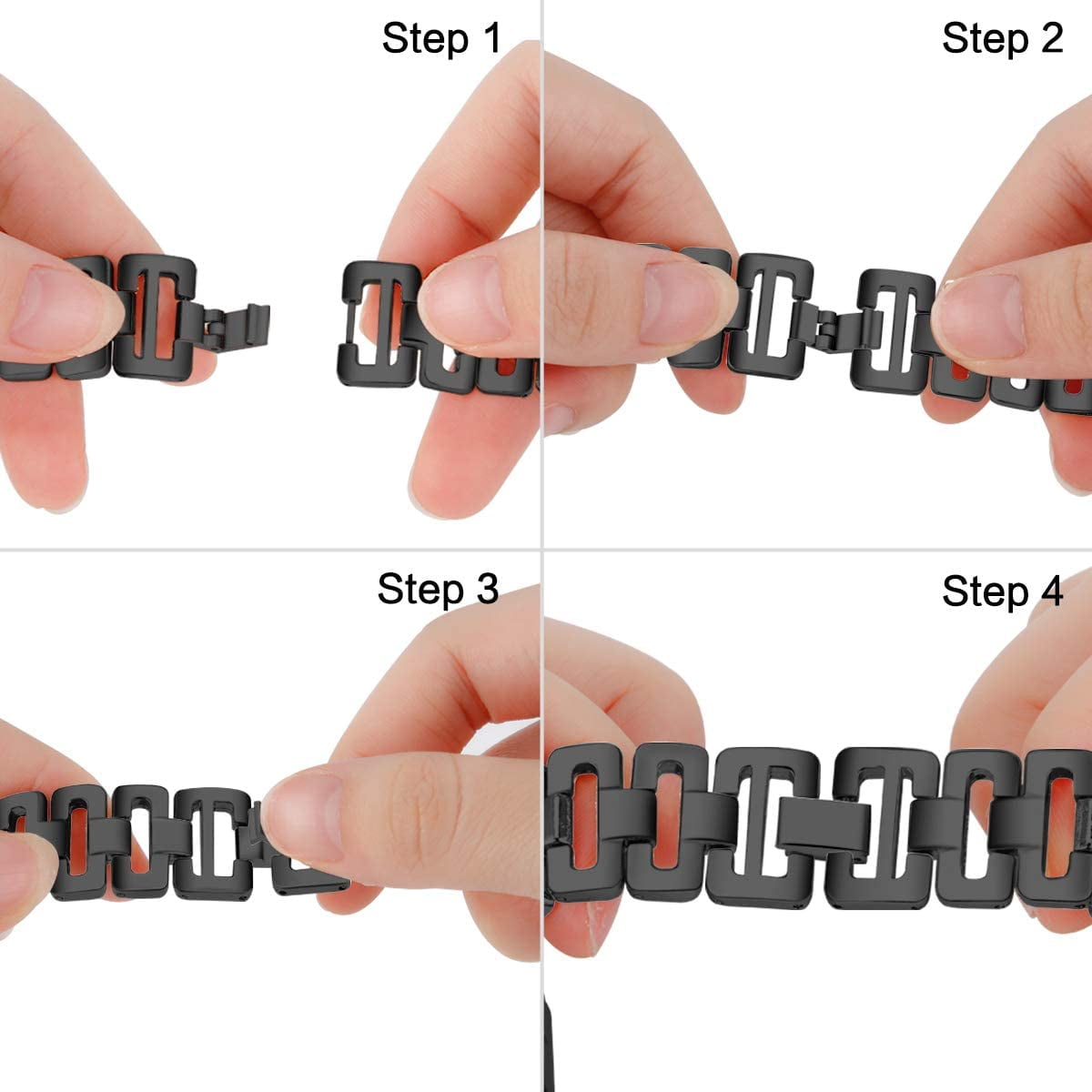 Step 1

Step 2

Step 3

Step 4