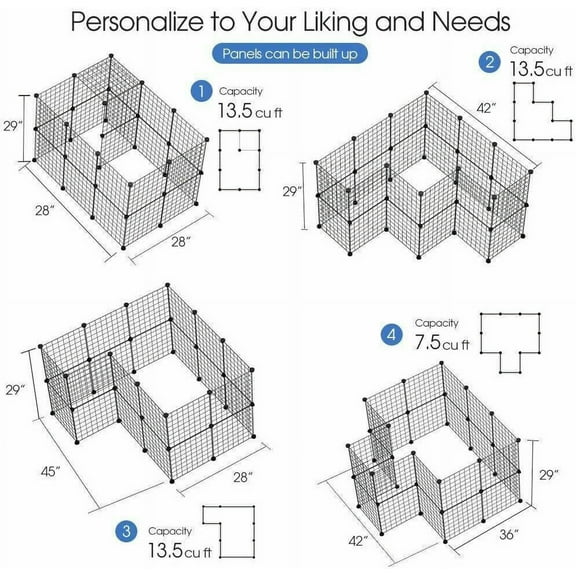 Personalize to Your Liking and Needs

Panels can be built up

1 Capacity
13.5 cu ft

29"
28"
28"

2 Capacity
13.5 cu ft

42"
29"

29"
45"
28"

3 Capacity
13.5 cu ft

4 Capacity
7.5 cu ft

29"
42"
36"