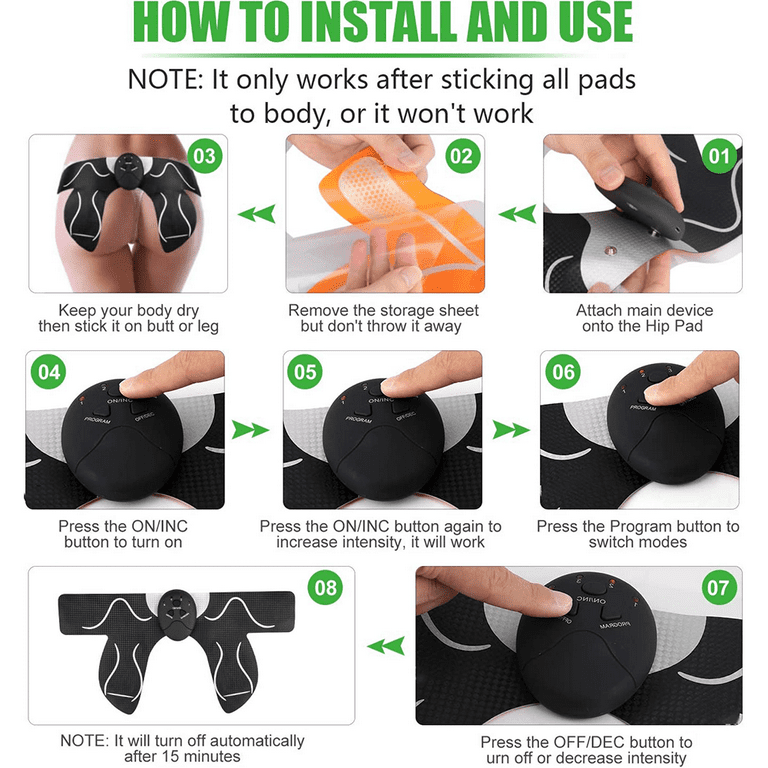 HOW TO INSTALL AND USE

NOTE: It only works after sticking all pads to body, or it won't work

03

Keep your body dry then stick it on butt or leg

02

Remove the storage sheet but don't throw it away

01

Attach main device onto the Hip Pad

04

ON/INC
PROGRAM
OFF/DEC

Press the ON/INC button to turn on

05

ON/INC
PROGRAM
OFF/DEC

Press the ON/INC button again to increase intensity, it will work

06

PROGRAM

Press the Program button to switch modes

08

NOTE: It will turn off automatically after 15 minutes

07

ON/INC
PROGRAM

Press the OFF/DEC button to urn off or decrease intensity