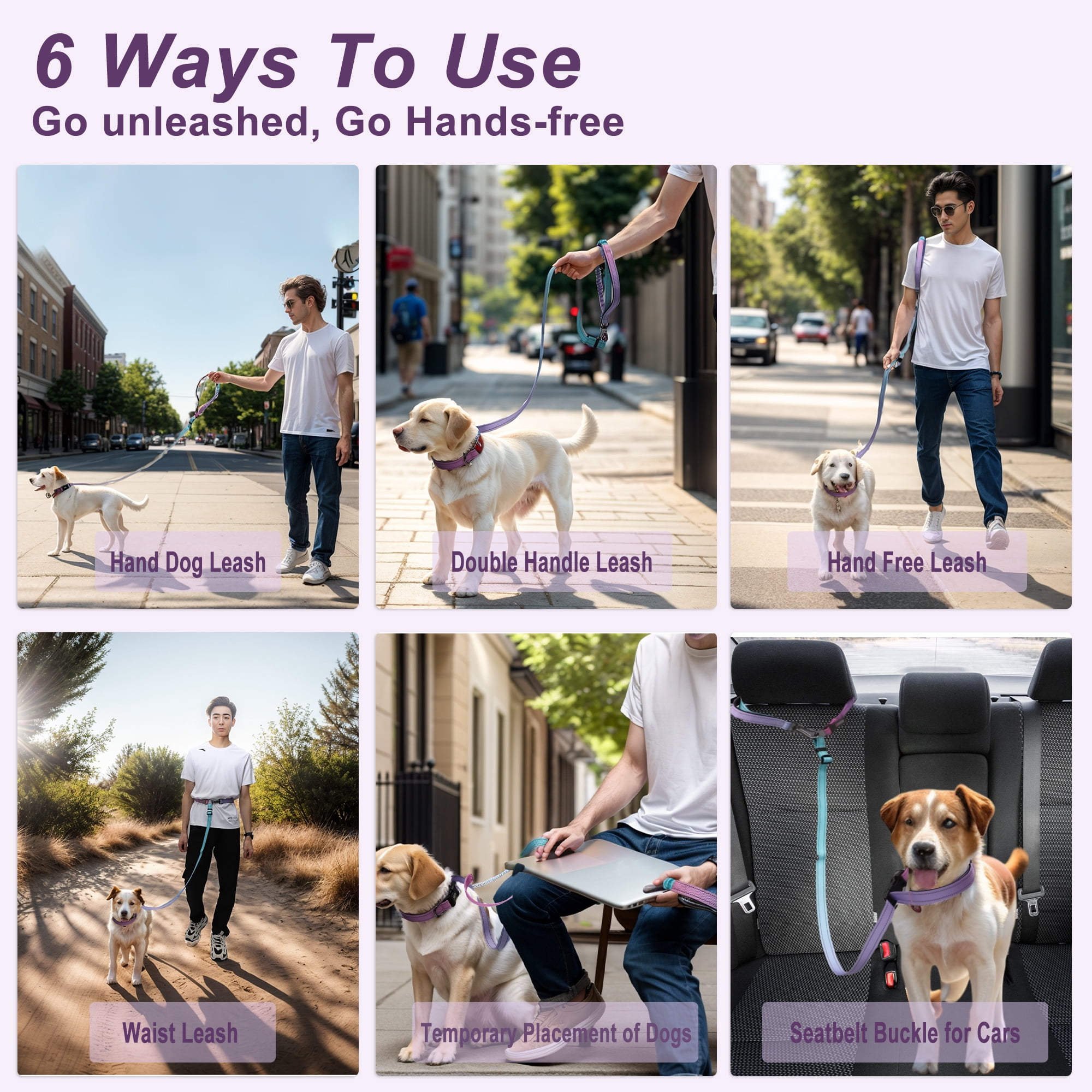 6 Ways To Use
Go unleashed, Go Hands-free

Hand Dog Leash

Double Handle Leash

Hand Free Leash

Waist Leash

Temporary Placement of Dogs

Seatbelt Buckle for Cars