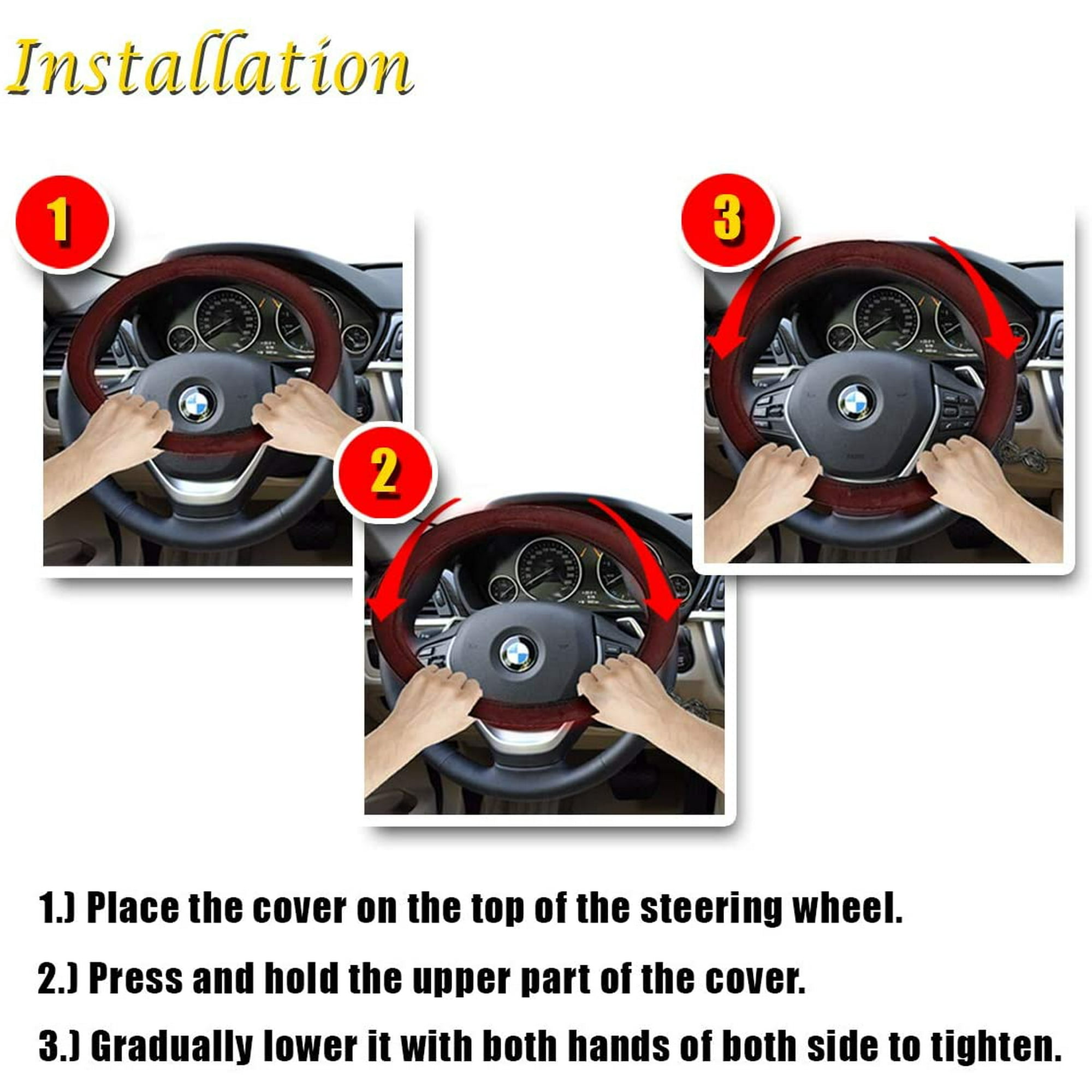 Installation

1

2

3

1.) Place the cover on the top of the steering wheel.

2.) Press and hold the upper part of the cover.

3.) Gradually lower it with both hands of both side to tighten.