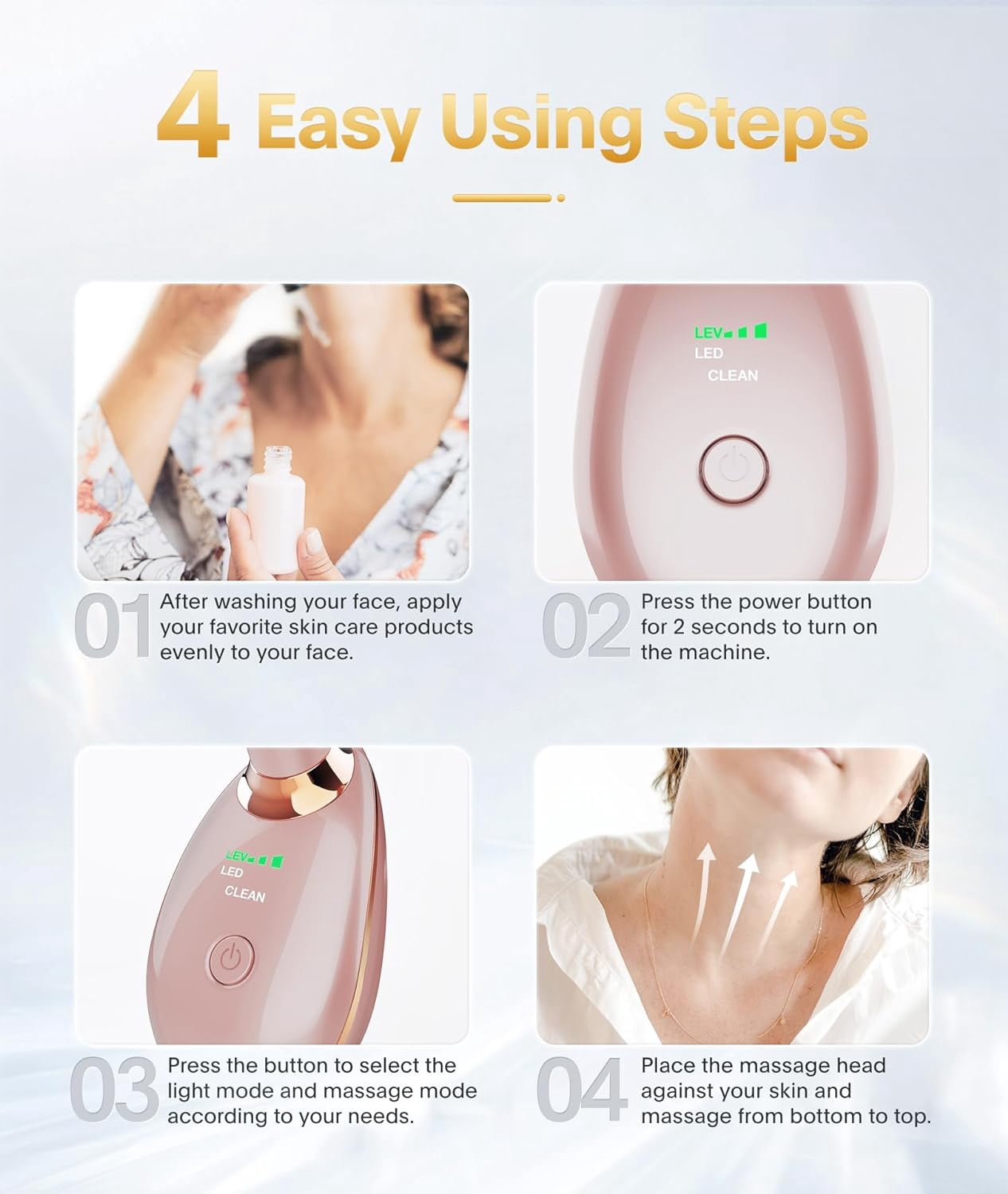 4 Easy Using Steps

LEV
LED
CLEAN

01 After washing your face, apply your favorite skin care products evenly to your face.

02 Press the power button for 2 seconds to turn on the machine.

LEV
LED
CLEAN

03 Press the button to select the light mode and massage mode according to your needs.

04 Place the massage head against your skin and massage from bottom to top.