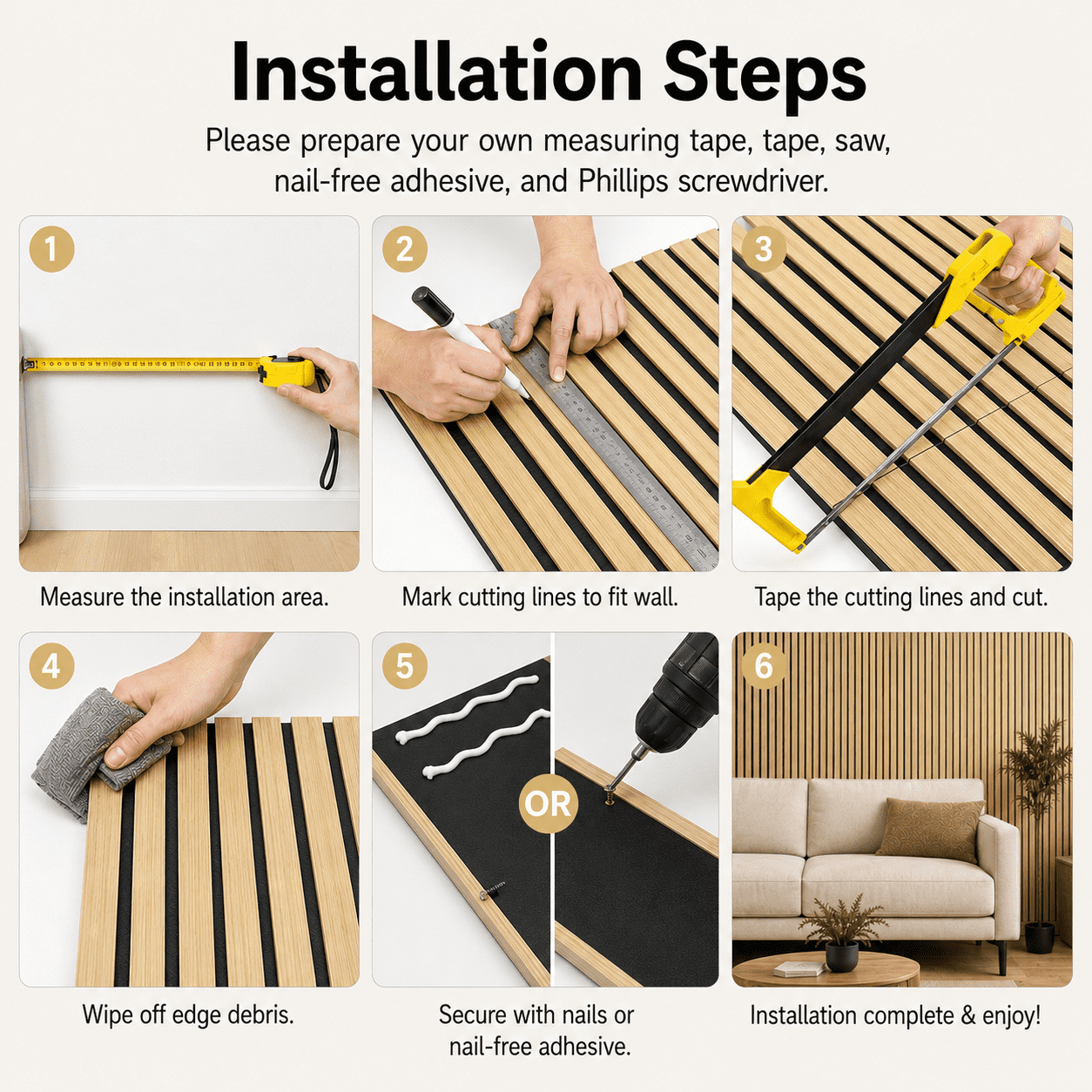 Installation Steps

Please prepare your own measuring tape, tape, saw, nail-free adhesive, and Phillips screwdriver.

1

Measure the installation area.

2

Mark cutting lines to fit wall.

3

Tape the cutting lines and cut.

4

Wipe off edge debris.

5

OR

Secure with nails or nail-free adhesive.

6

Installation complete & enjoy!