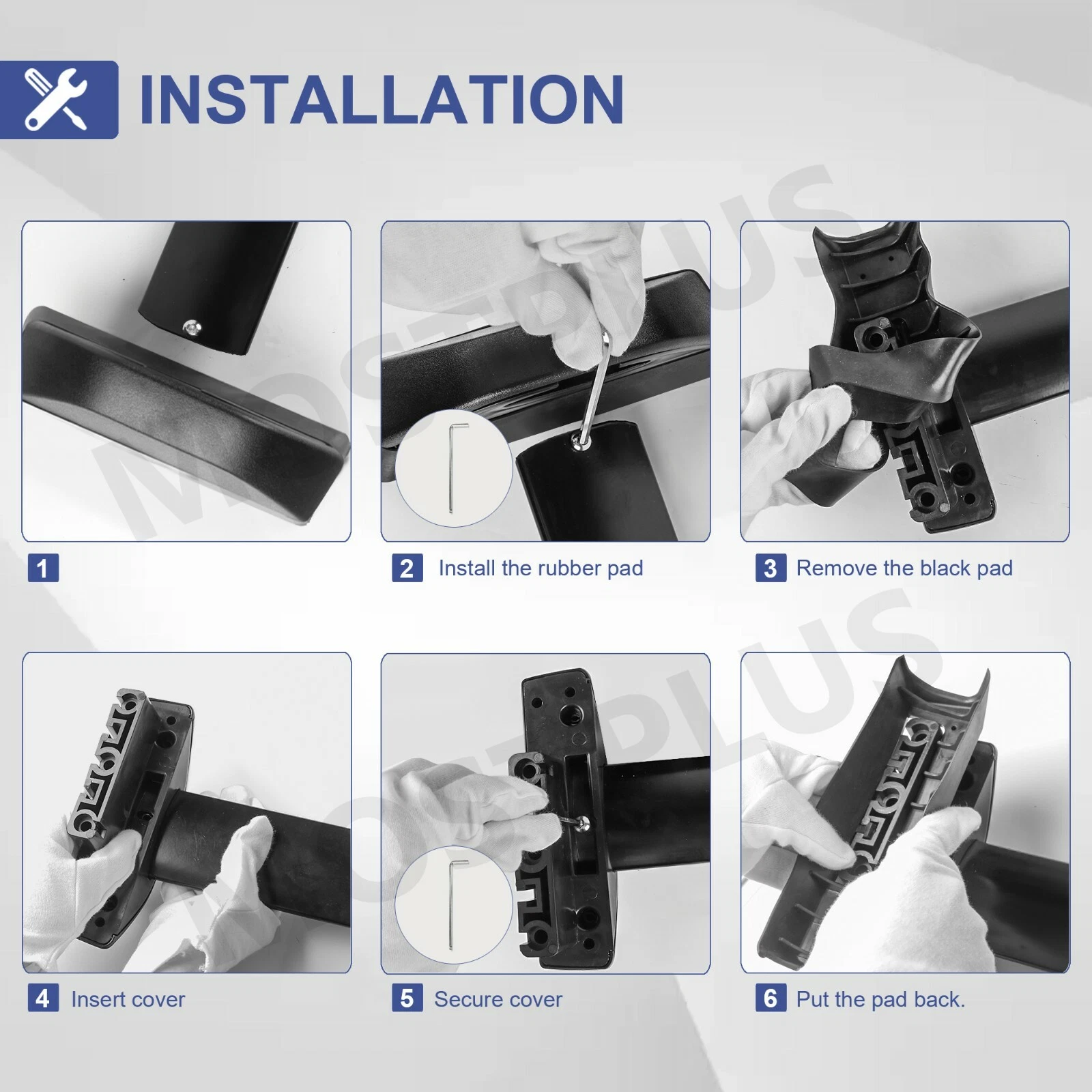 INSTALLATION

1

2 Install the rubber pad

3 Remove the black pad

4 Insert cover

5 Secure cover

6 Put the pad back.

MOSTPLUS