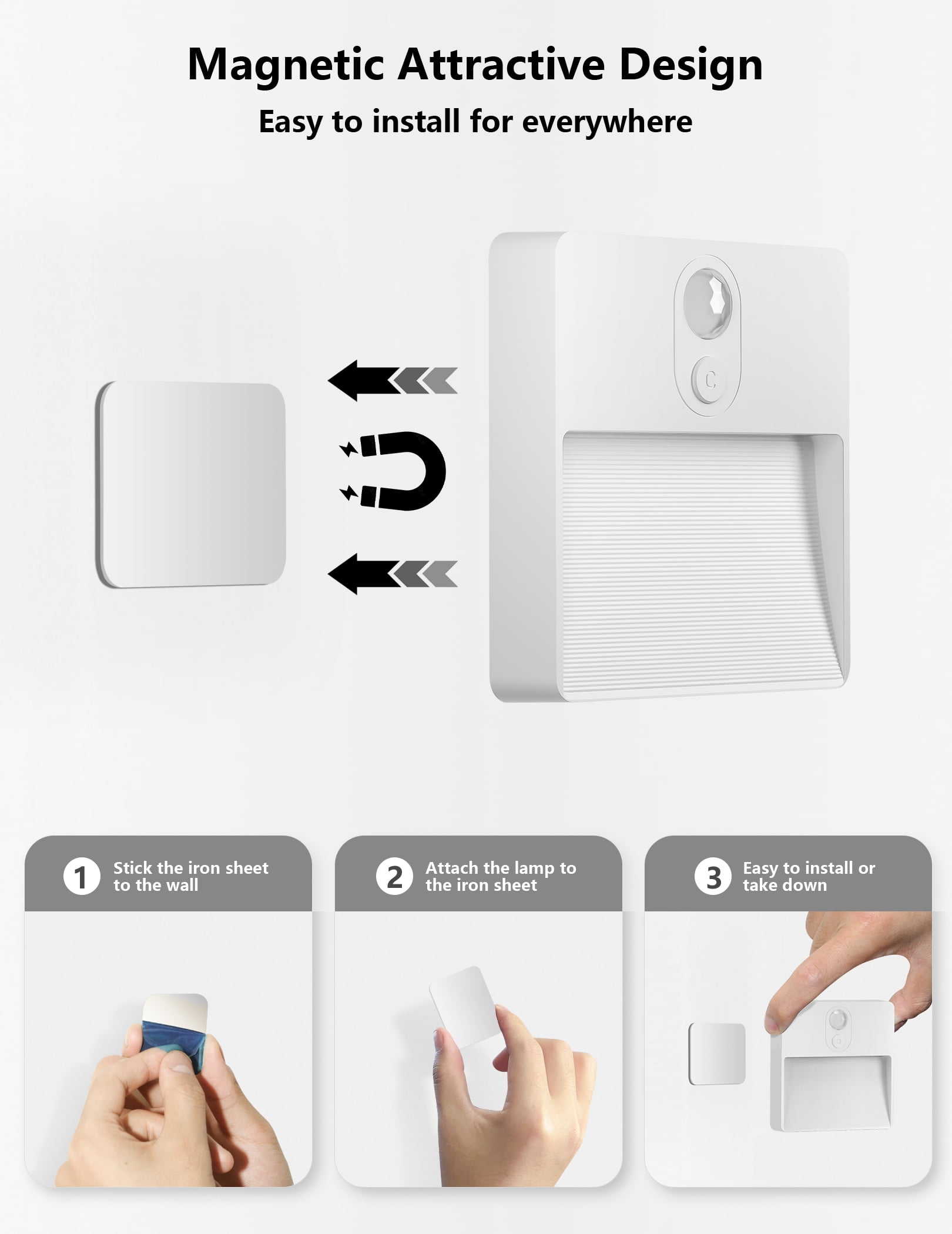 Magnetic Attractive Design

Easy to install for everywhere

1 Stick the iron sheet to the wall

2 Attach the lamp to the iron sheet

3 Easy to install or take down