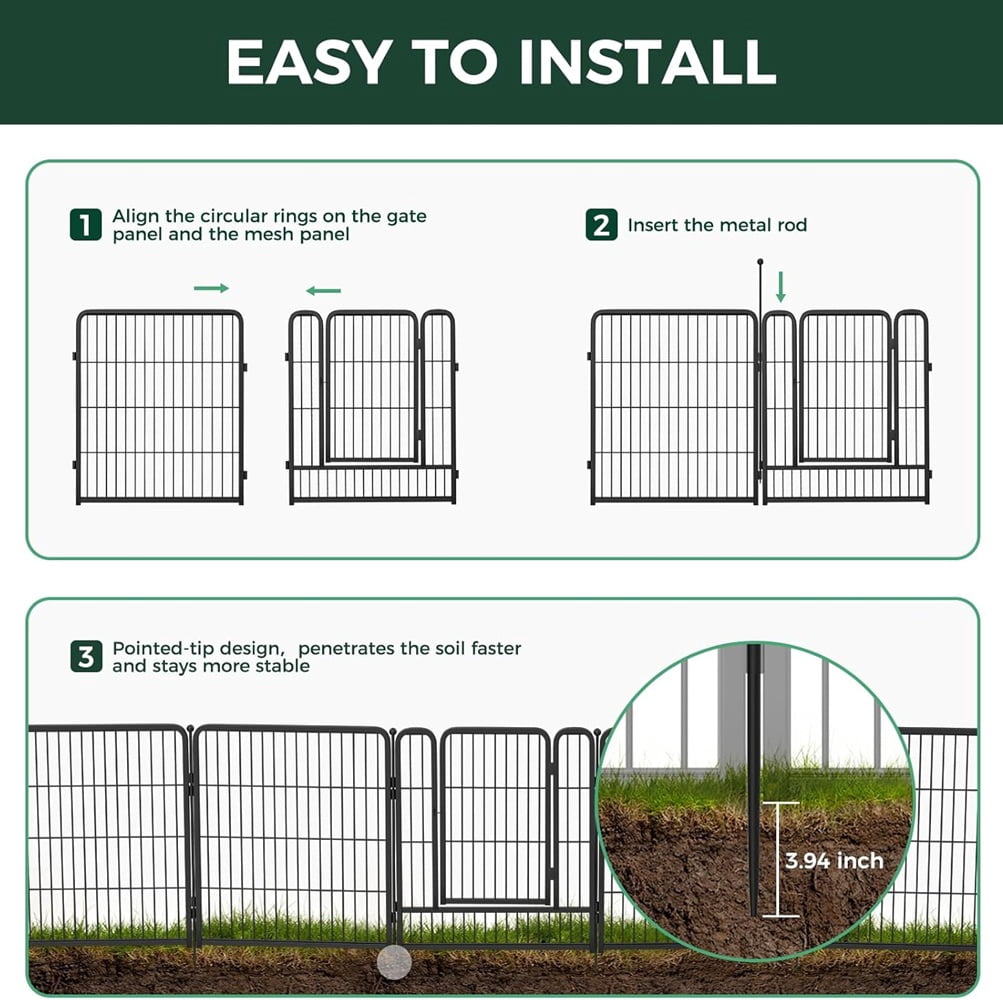 EASY TO INSTALL

1 Align the circular rings on the gate panel and the mesh panel

2 Insert the metal rod

3 Pointed-tip design, penetrates the soil faster and stays more stable

3.94 inch