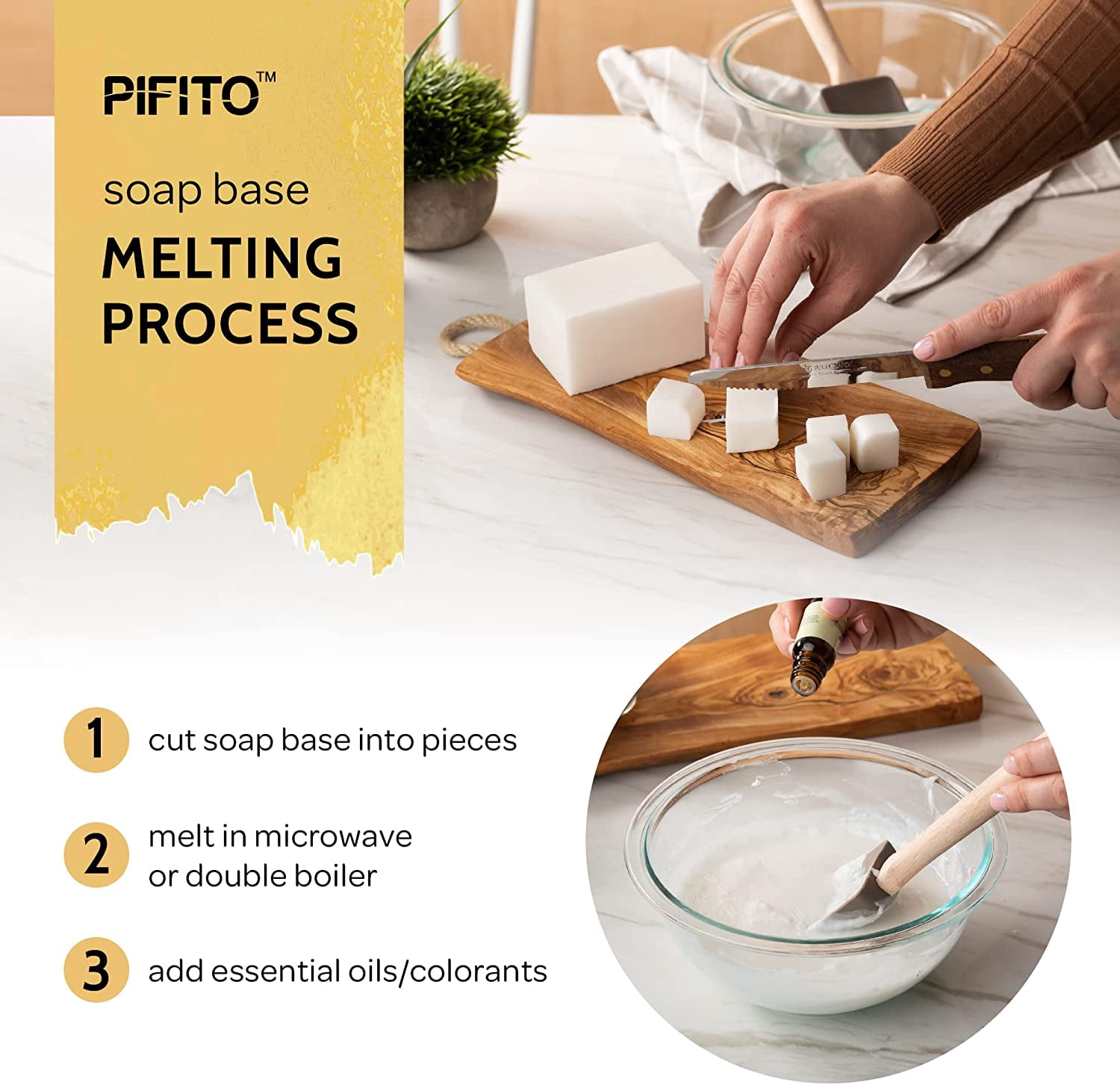 PIFITO™

soap base

MELTING PROCESS

1 cut soap base into pieces

2 melt in microwave or double boiler

3 add essential oils/colorants