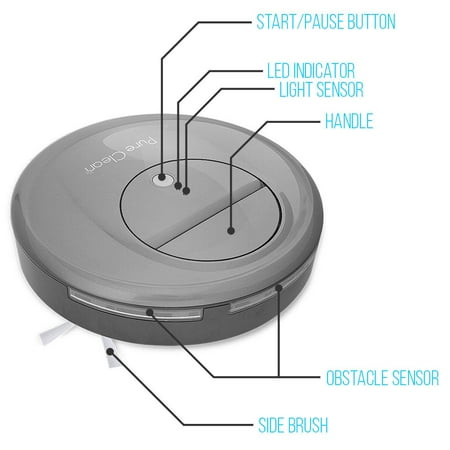 START/PAUSE BUTTON
LED INDICATOR
LIGHT SENSOR
HANDLE
Pure Clean
OBSTACLE SENSOR
SIDE BRUSH