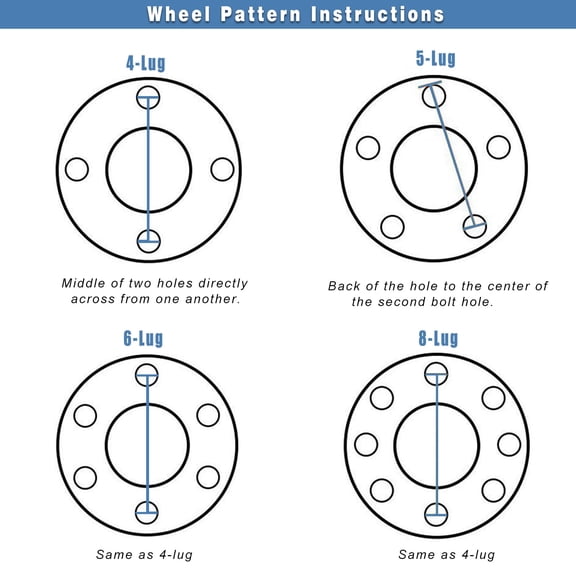 Wheel Pattern Instructions

4-Lug

Middle of two holes directly across from one another.

5-Lug

Back of the hole to the center of the second bolt hole.

6-Lug

Same as 4-lug

8-Lug

Same as 4-lug