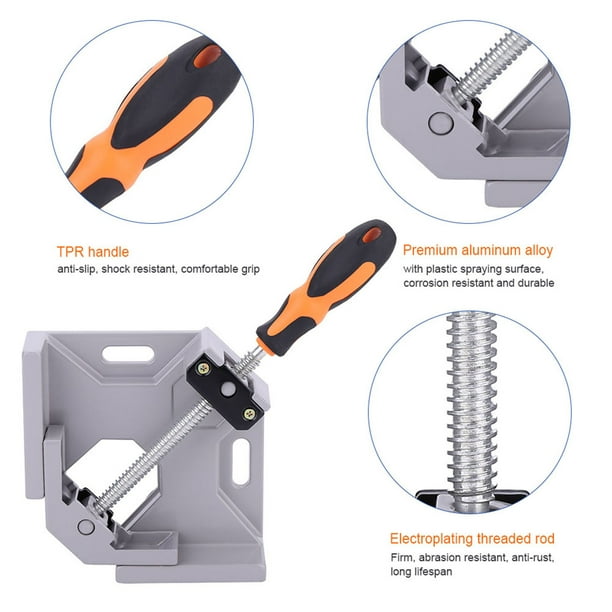 TPR handle
anti-slip, shock resistant, comfortable grip

Premium aluminum alloy
with plastic spraying surface, corrosion resistant and durable

Electroplating threaded rod
Firm, abrasion resistant, anti-rust, long lifespan