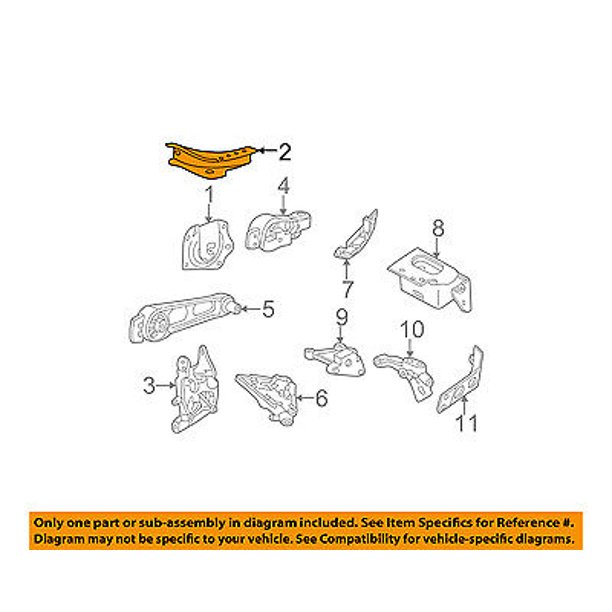 2
1
4
8
7
5
9
10
3
6
11

Only one part or sub-assembly in diagram included. See Item Specifics for Reference #. Diagram may not be specific to your vehicle. See Compatibility for vehicle-specific diagrams.