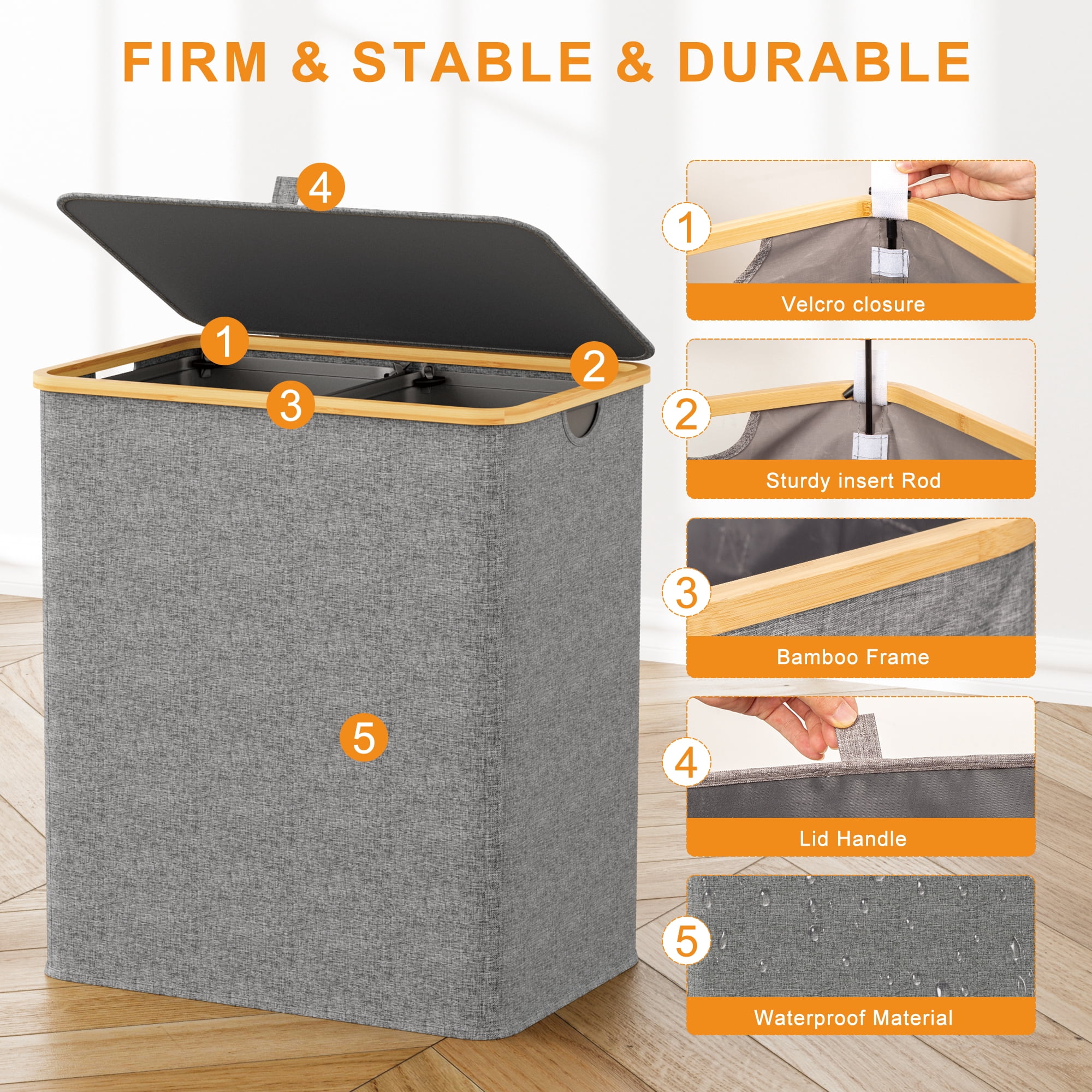 FIRM & STABLE & DURABLE

4

1

2

3

5

1
Velcro closure

2
Sturdy insert Rod

3
Bamboo Frame

4
Lid Handle

5
Waterproof Material