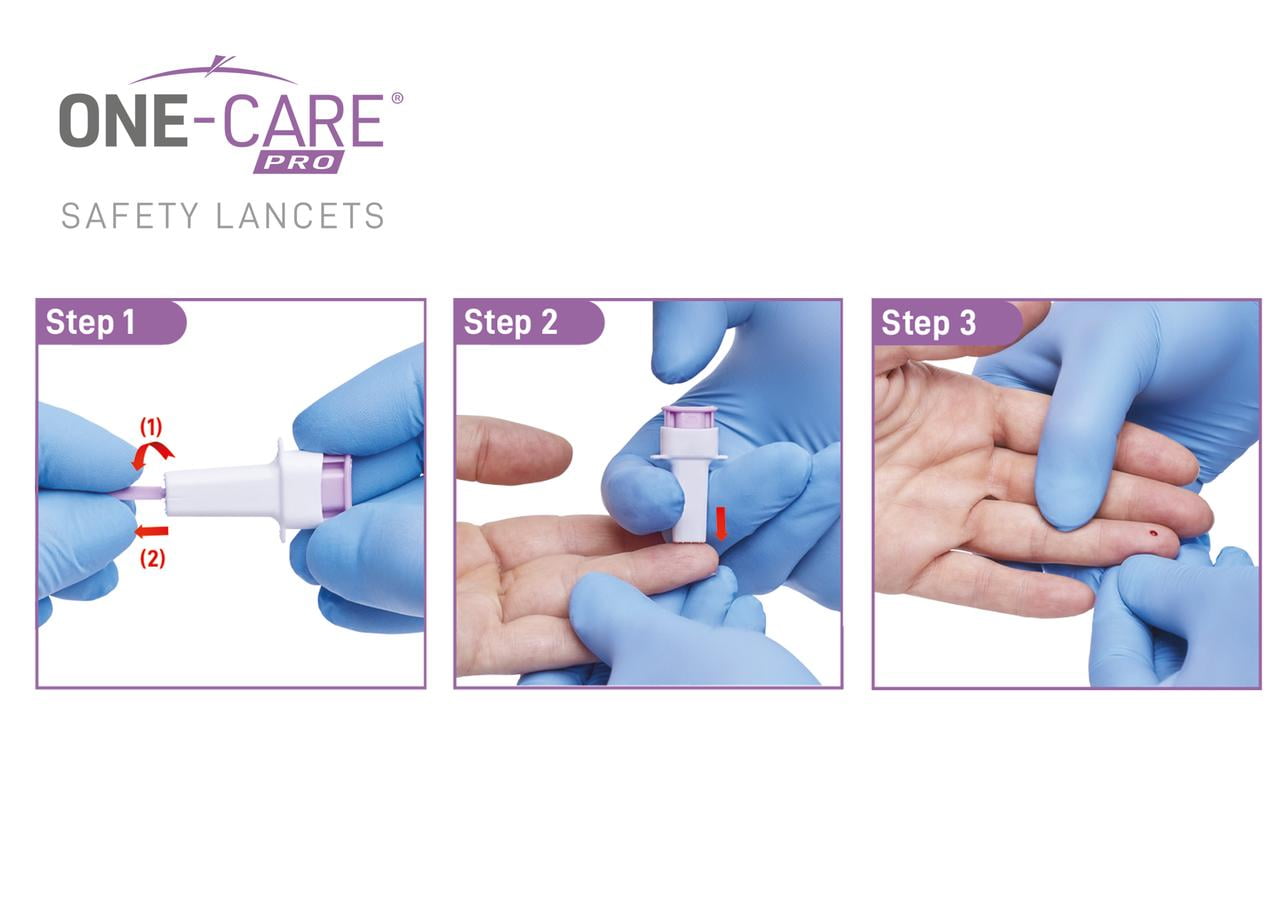 ONE-CARE®
PRO
SAFETY LANCETS

Step 1
(1)
(2)

Step 2

Step 3