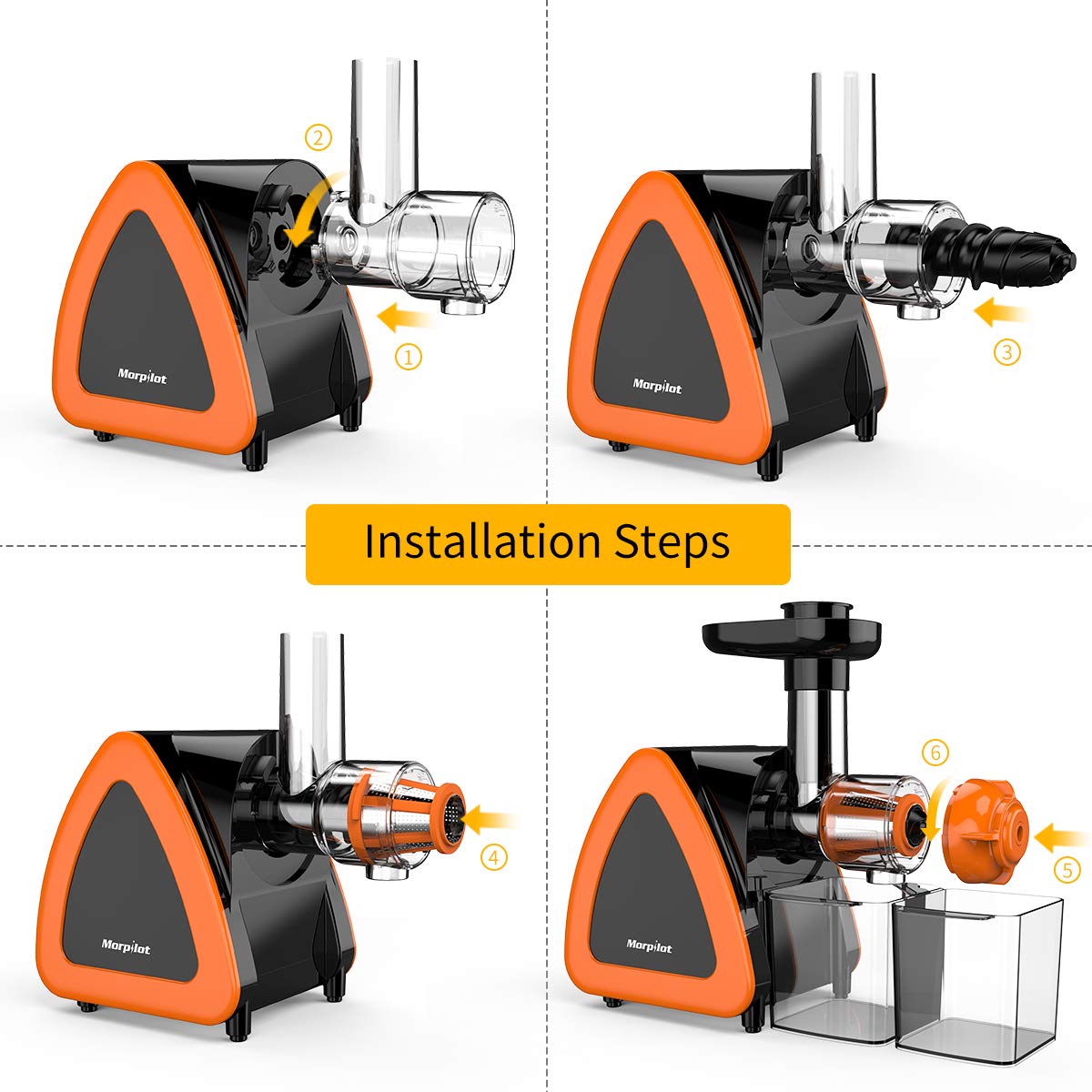 ②
①
Morpilot

③
Morpilot

Installation Steps

④
Morpilot

⑥
⑤
Morpilot