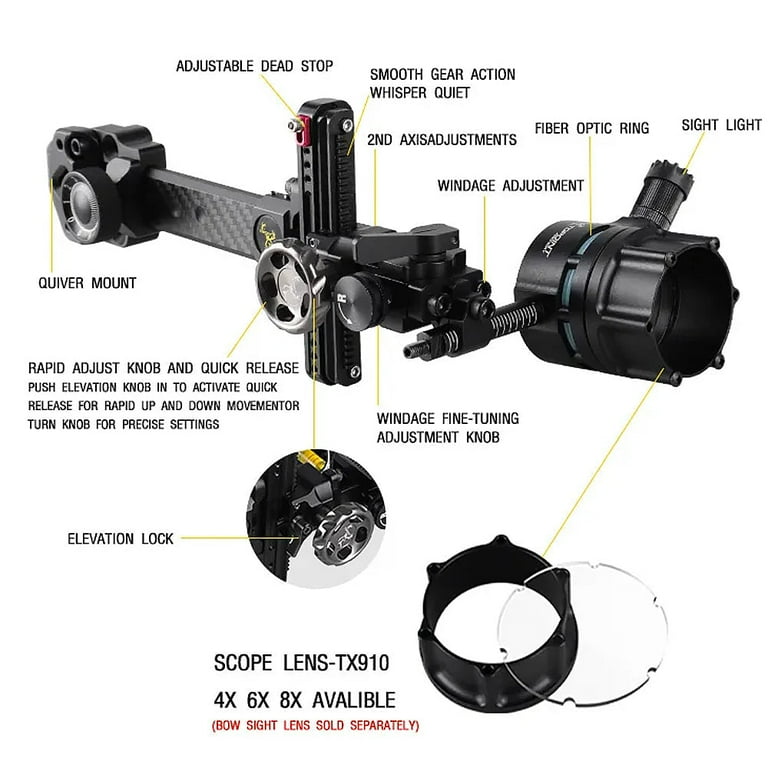 ADJUSTABLE DEAD STOP

SMOOTH GEAR ACTION
WHISPER QUIET

2ND AXISADJUSTMENTS

FIBER OPTIC RING

SIGHT LIGHT

WINDAGE ADJUSTMENT

QUIVER MOUNT

RAPID ADJUST KNOB AND QUICK RELEASE
PUSH ELEVATION KNOB IN TO ACTIVATE QUICK RELEASE FOR RAPID UP AND DOWN MOVEMENTOR TURN KNOB FOR PRECISE SETTINGS

WINDAGE FINE-TUNING
ADJUSTMENT KNOB

ELEVATION LOCK

SCOPE LENS-TX910
4X 6X 8X AVALIBLE
(BOW SIGHT LENS SOLD SEPARATELY)