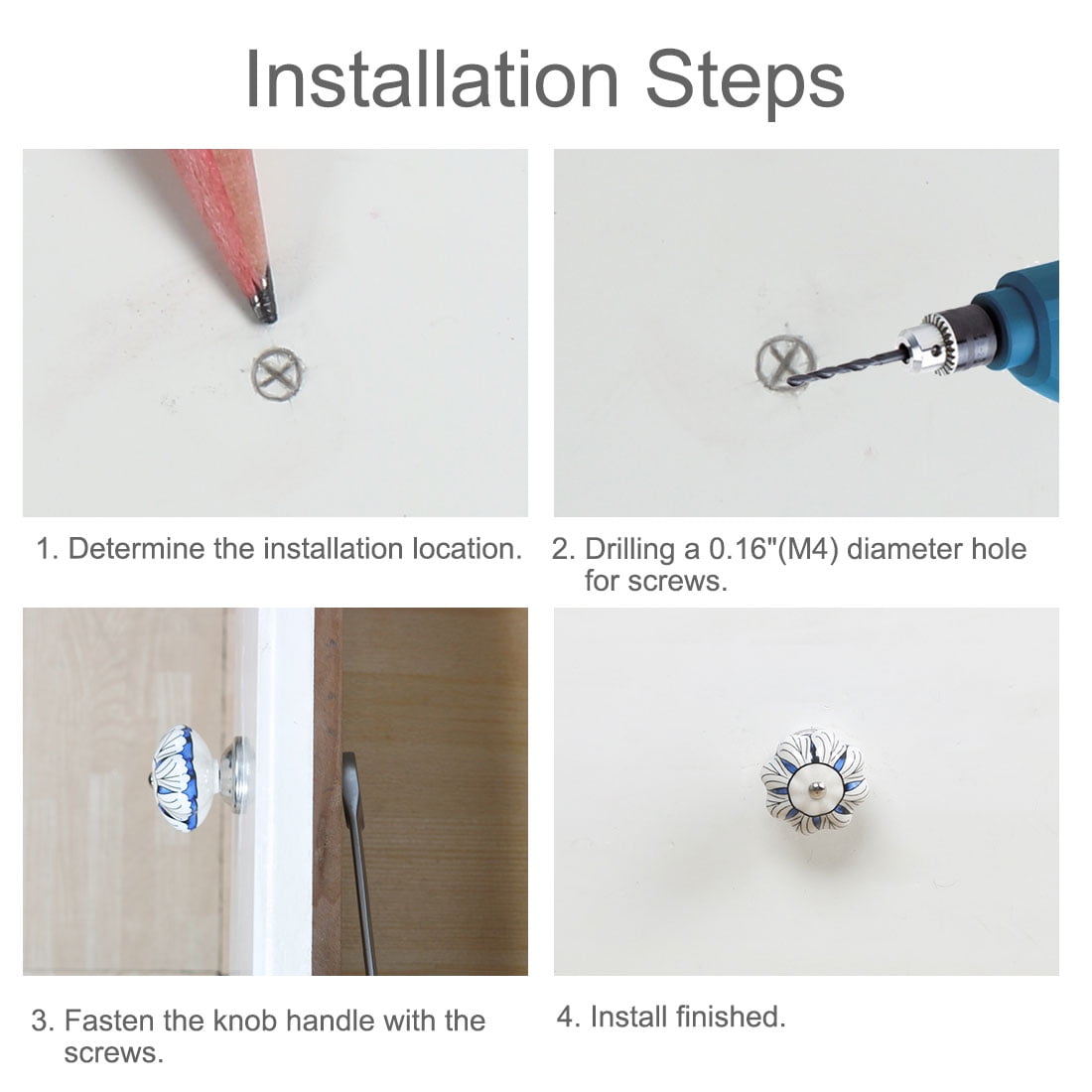 Installation Steps

1. Determine the installation location.

2. Drilling a 0.16"(M4) diameter hole for screws.

3. Fasten the knob handle with the screws.

4. Install finished.