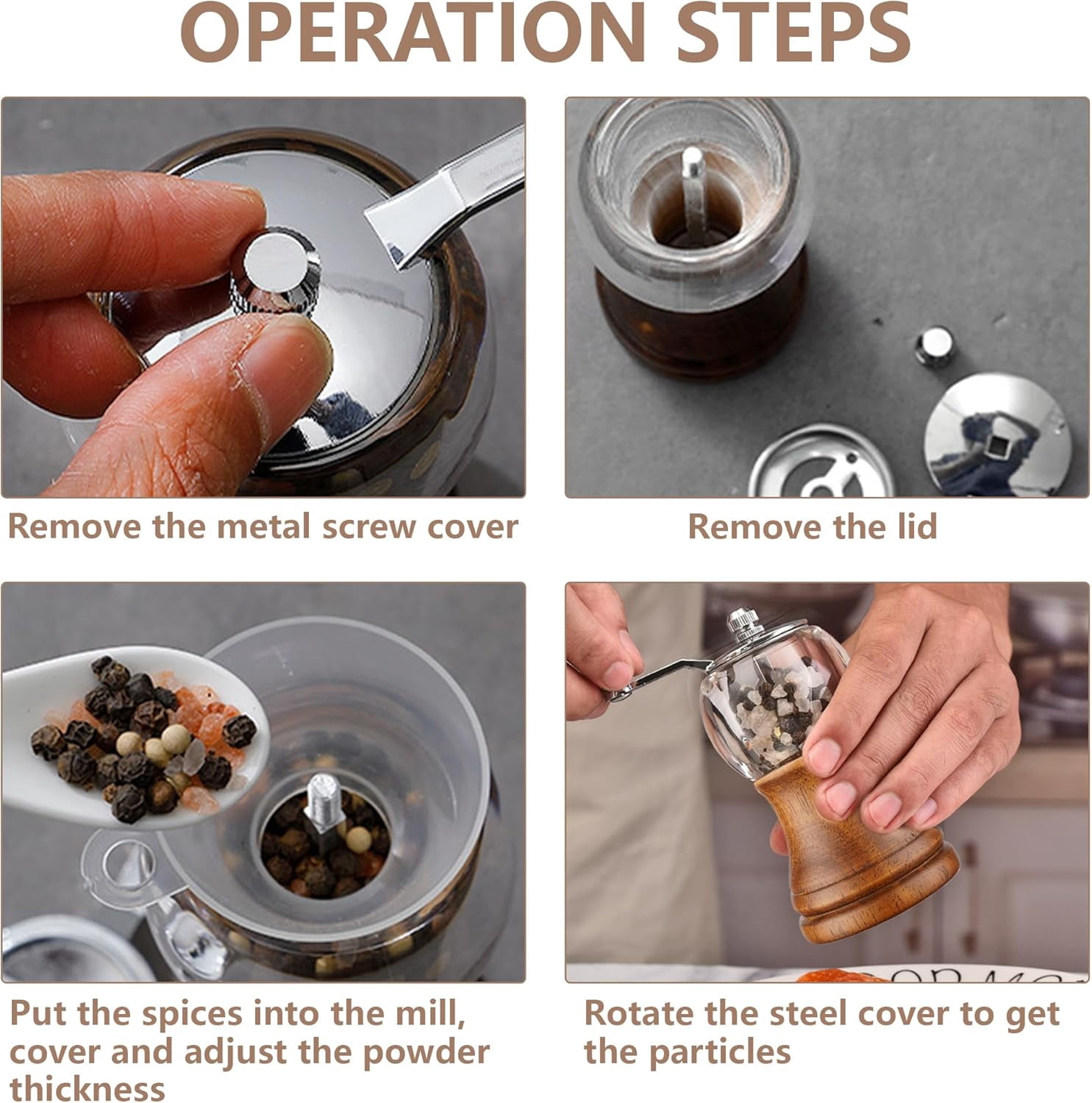 OPERATION STEPS

Remove the metal screw cover

Remove the lid

Put the spices into the mill, cover and adjust the powder thickness

Rotate the steel cover to get the particles