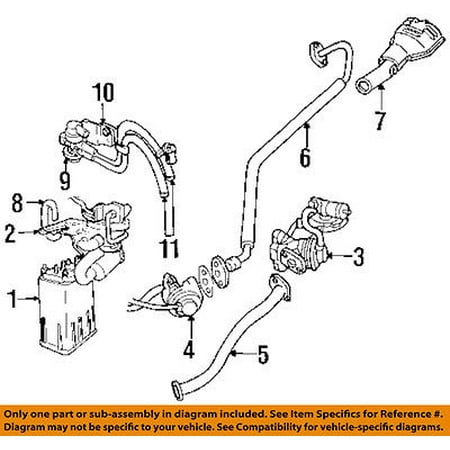 10
7
6
9
8
2
11
3
1
4
5
Only one part or sub-assembly in diagram included. See Item Specifics for Reference #. Diagram may not be specific to your vehicle. See Compatibility for vehicle-specific diagrams.