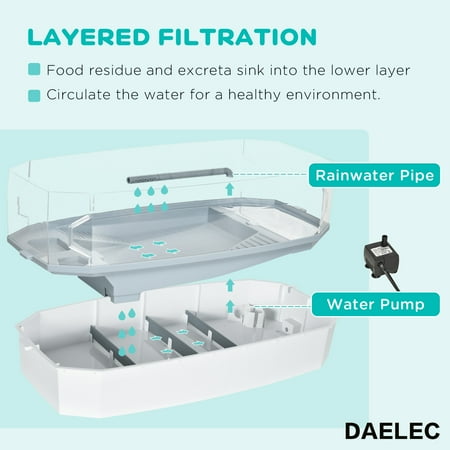 LAYERED FILTRATION

Food residue and excreta sink into the lower layer

Circulate the water for a healthy environment.

Rainwater Pipe

Water Pump

DAELEC