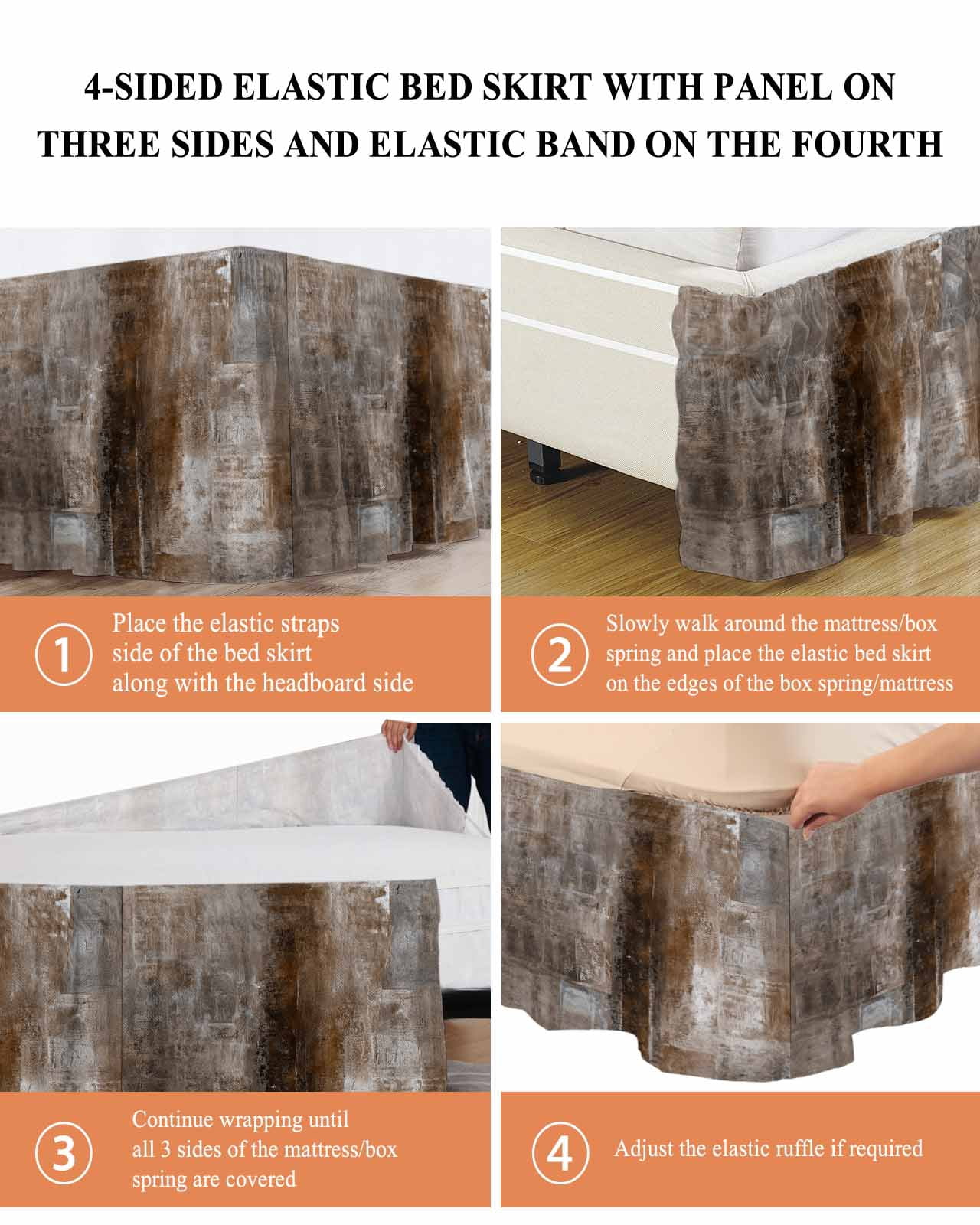 4-SIDED ELASTIC BED SKIRT WITH PANEL ON THREE SIDES AND ELASTIC BAND ON THE FOURTH

1 Place the elastic straps side of the bed skirt along with the headboard side

2 Slowly walk around the mattress/box spring and place the elastic bed skirt on the edges of the box spring/mattress

3 Continue wrapping until all 3 sides of the mattress/box spring are covered

4 Adjust the elastic ruffle if required