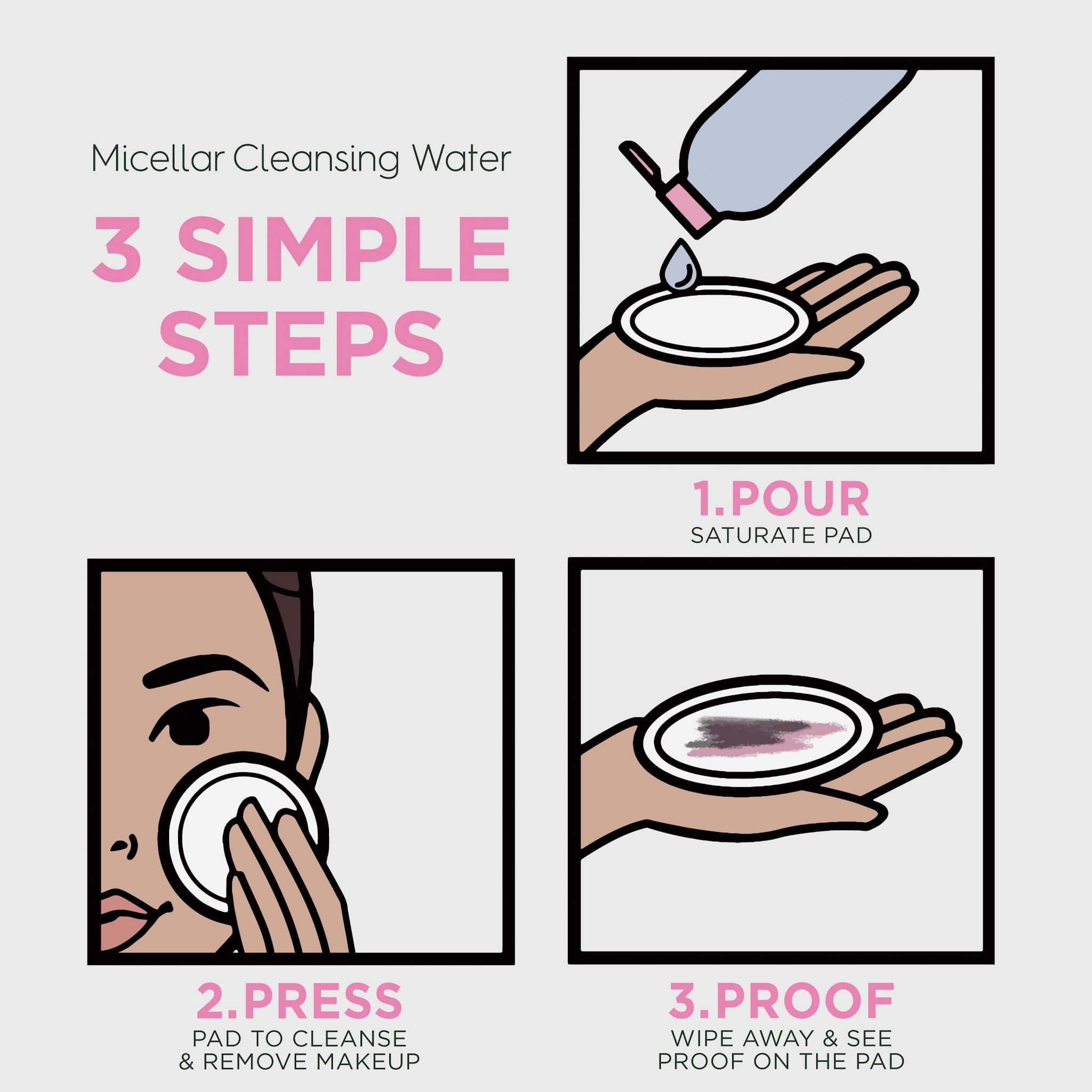 Micellar Cleansing Water

3 SIMPLE STEPS

1.POUR
SATURATE PAD

2.PRESS
PAD TO CLEANSE & REMOVE MAKEUP

3.PROOF
WIPE AWAY & SEE PROOF ON THE PAD