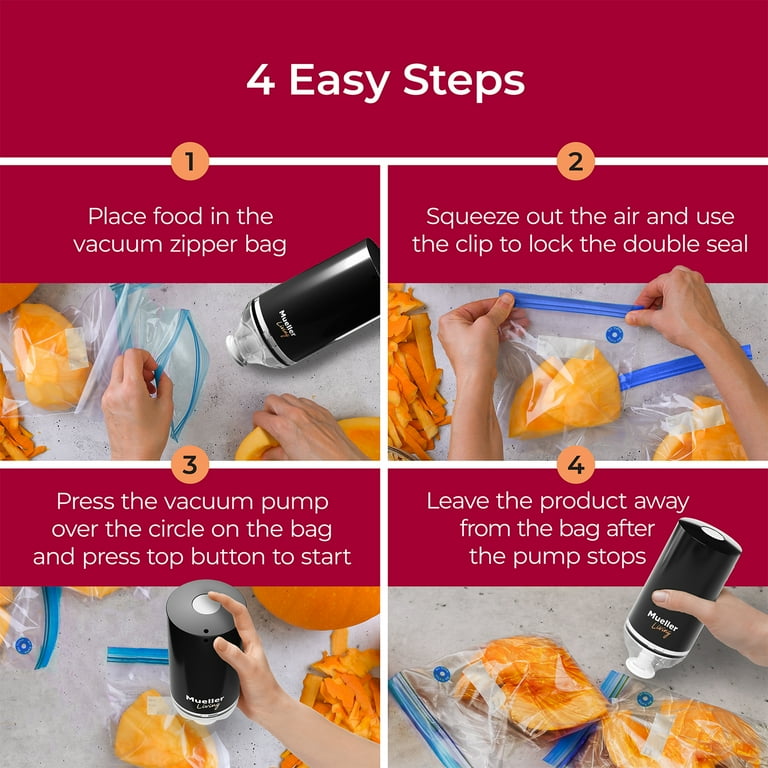 4 Easy Steps

1

Place food in the vacuum zipper bag

Mueller Living

2

Squeeze out the air and use the clip to lock the double seal

3

Press the vacuum pump over the circle on the bag and press top button to start

Mueller Living

4

Leave the product away from the bag after the pump stops

Mueller Living