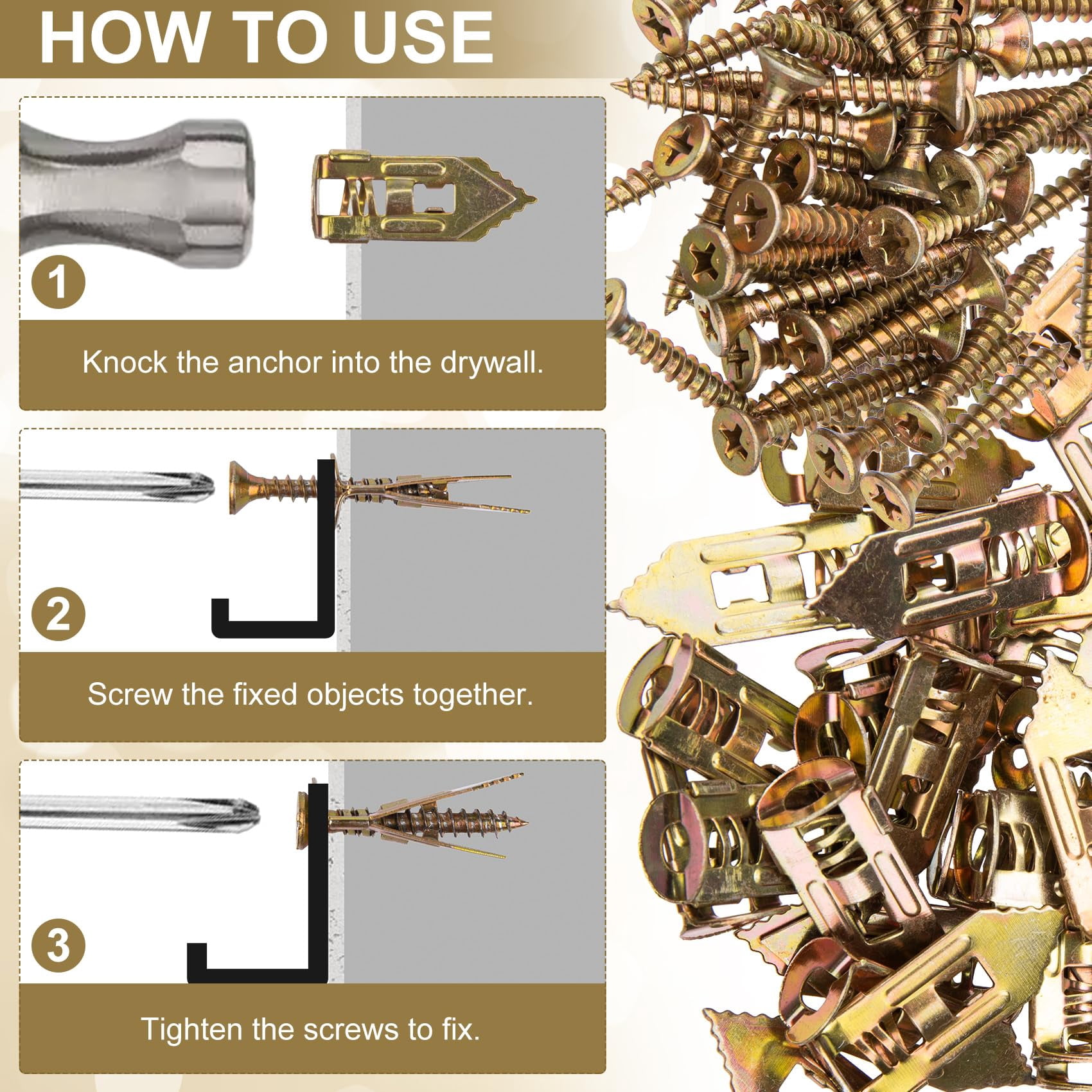 HOW TO USE

1

Knock the anchor into the drywall.

2

Screw the fixed objects together.

3

Tighten the screws to fix.