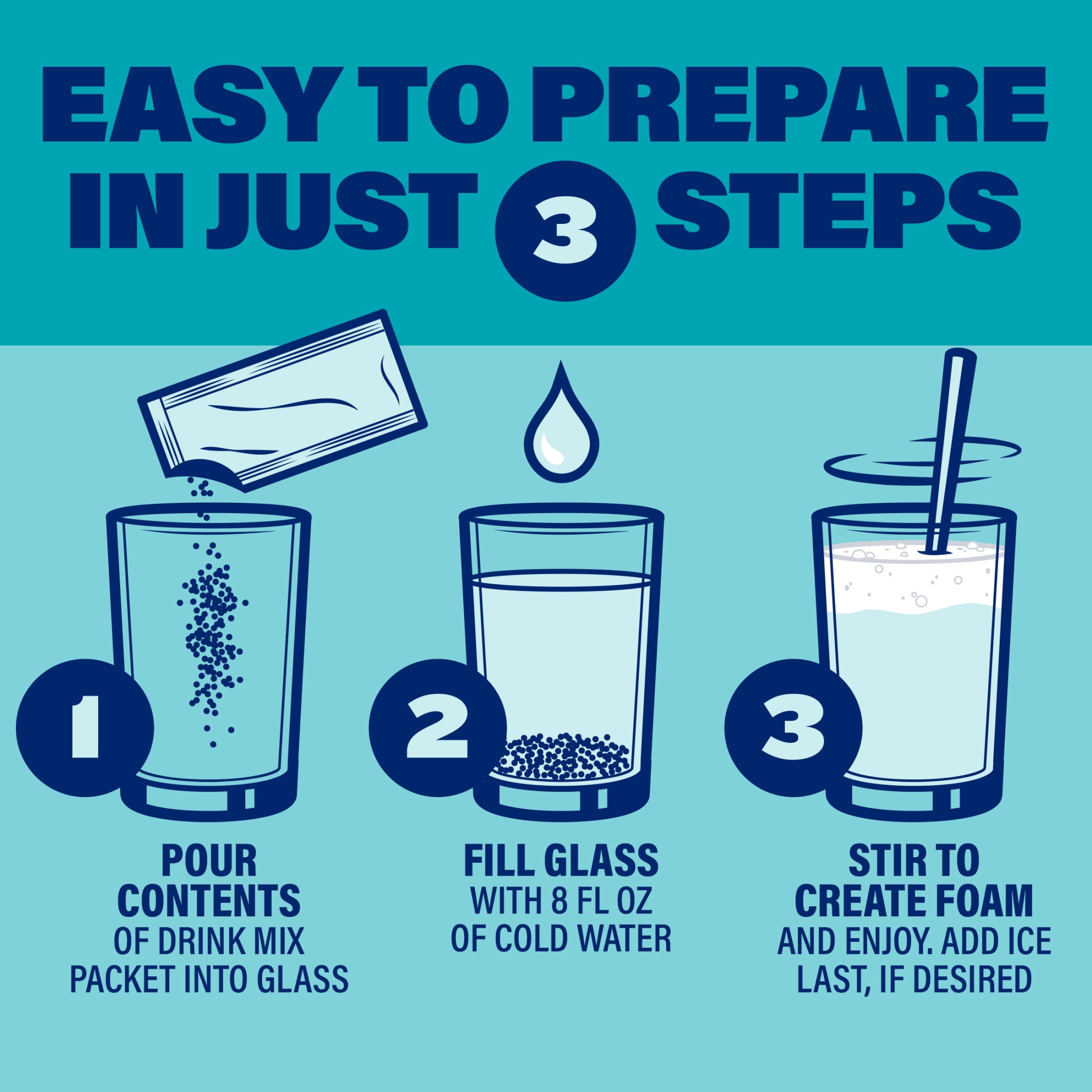 EASY TO PREPARE IN JUST 3 STEPS

1

POUR CONTENTS OF DRINK MIX PACKET INTO GLASS

2

FILL GLASS WITH 8 FL OZ OF COLD WATER

3

STIR TO CREATE FOAM AND ENJOY. ADD ICE LAST, IF DESIRED