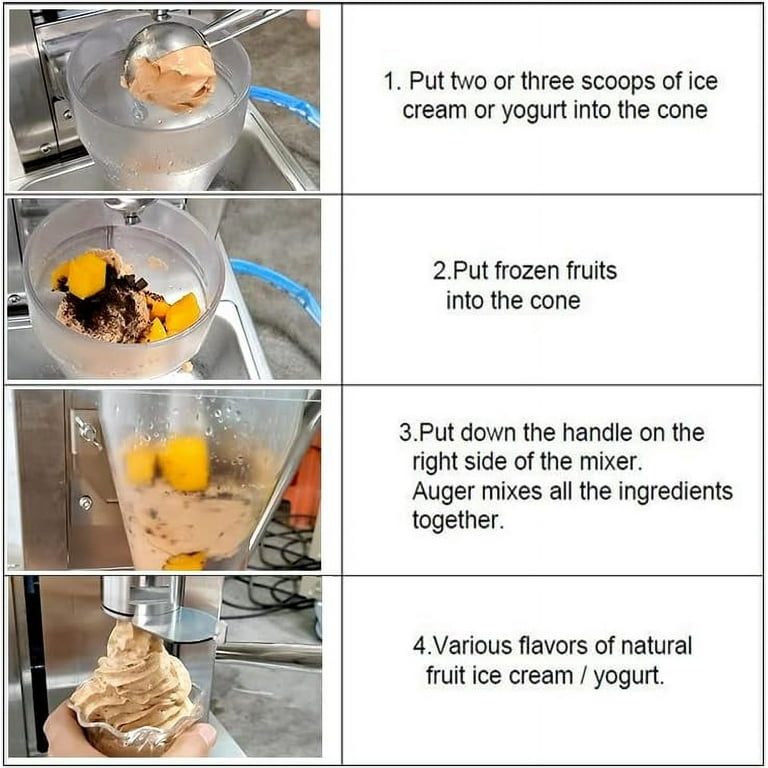 1. Put two or three scoops of ice cream or yogurt into the cone

2.Put frozen fruits into the cone

3.Put down the handle on the right side of the mixer. Auger mixes all the ingredients together.

4.Various flavors of natural fruit ice cream / yogurt.