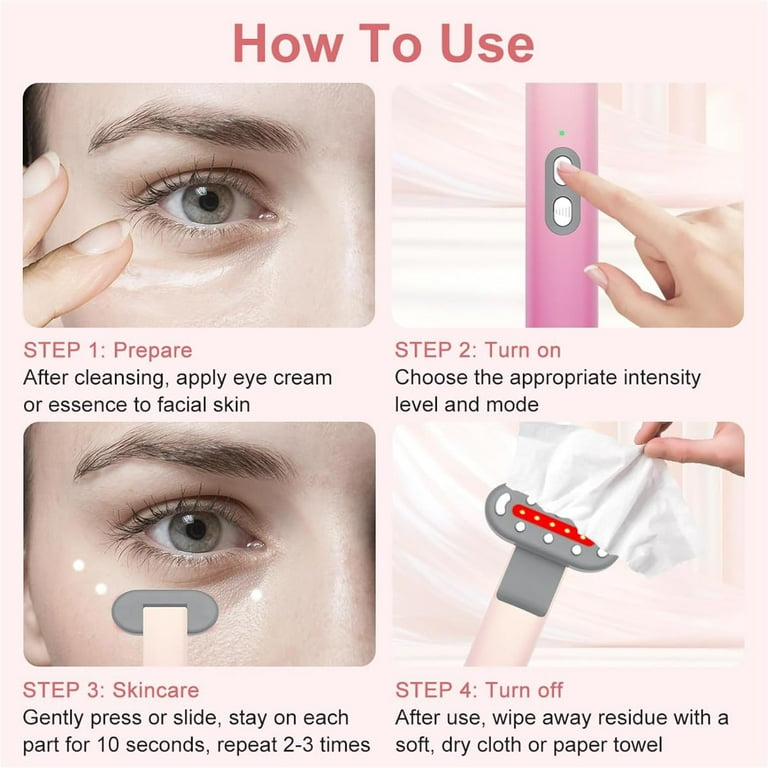 How To Use

STEP 1: Prepare
After cleansing, apply eye cream or essence to facial skin

STEP 2: Turn on
Choose the appropriate intensity level and mode

STEP 3: Skincare
Gently press or slide, stay on each part for 10 seconds, repeat 2-3 times

STEP 4: Turn off
After use, wipe away residue with a soft, dry cloth or paper towel