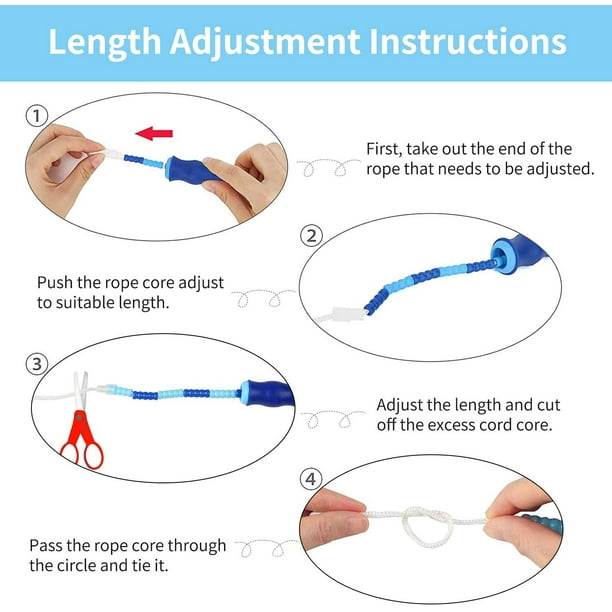 Length Adjustment Instructions

①

First, take out the end of the rope that needs to be adjusted.

②

Push the rope core adjust to suitable length.

③

Adjust the length and cut off the excess cord core.

④

Pass the rope core through the circle and tie it.