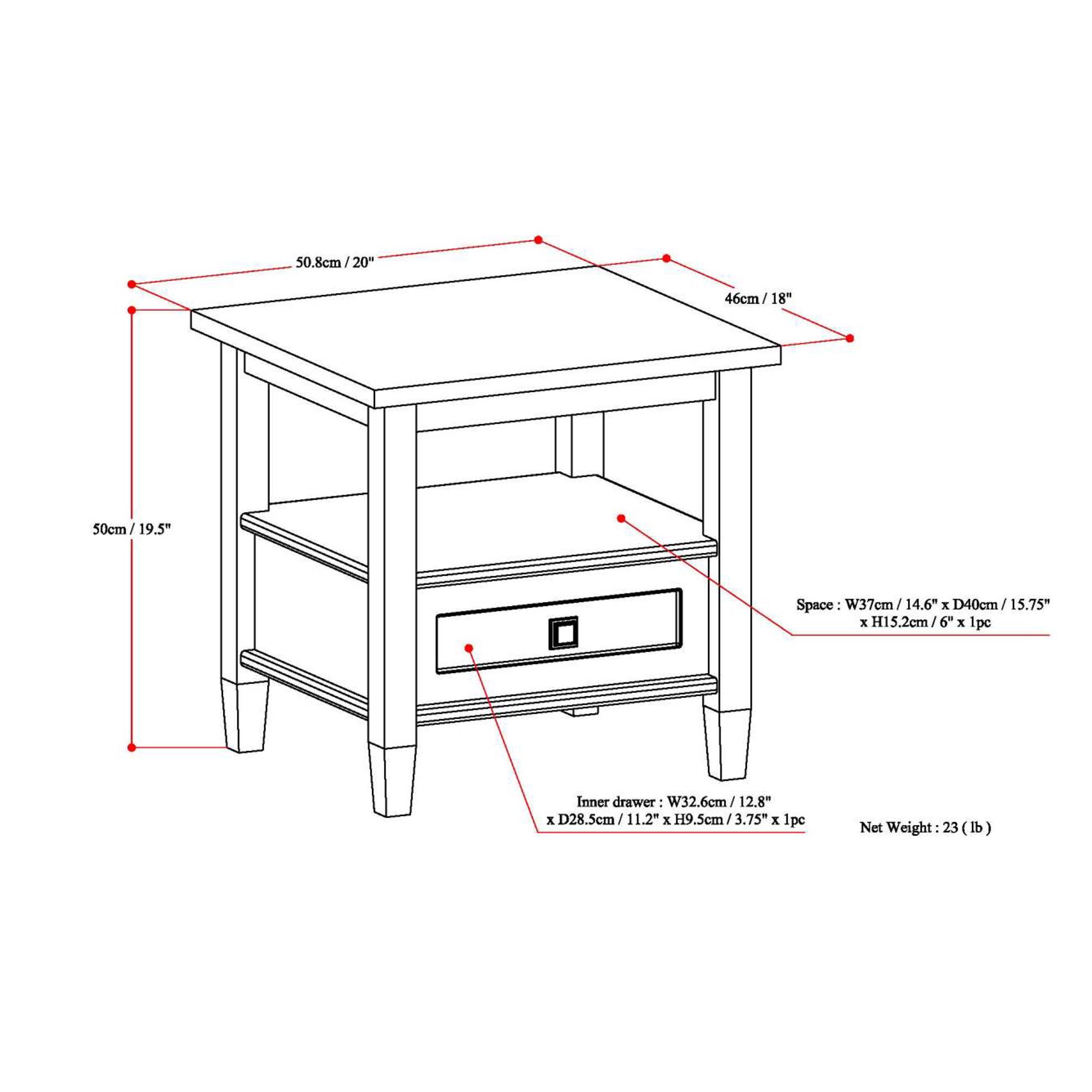 50.8cm / 20"

46cm / 18"

50cm / 19.5"

Space : W37cm / 14.6" x D40cm / 15.75" x H15.2cm / 6" x 1pc

Inner drawer : W32.6cm / 12.8" x D28.5cm / 11.2" x H9.5cm / 3.75" x 1pc

Net Weight : 23 ( lb )