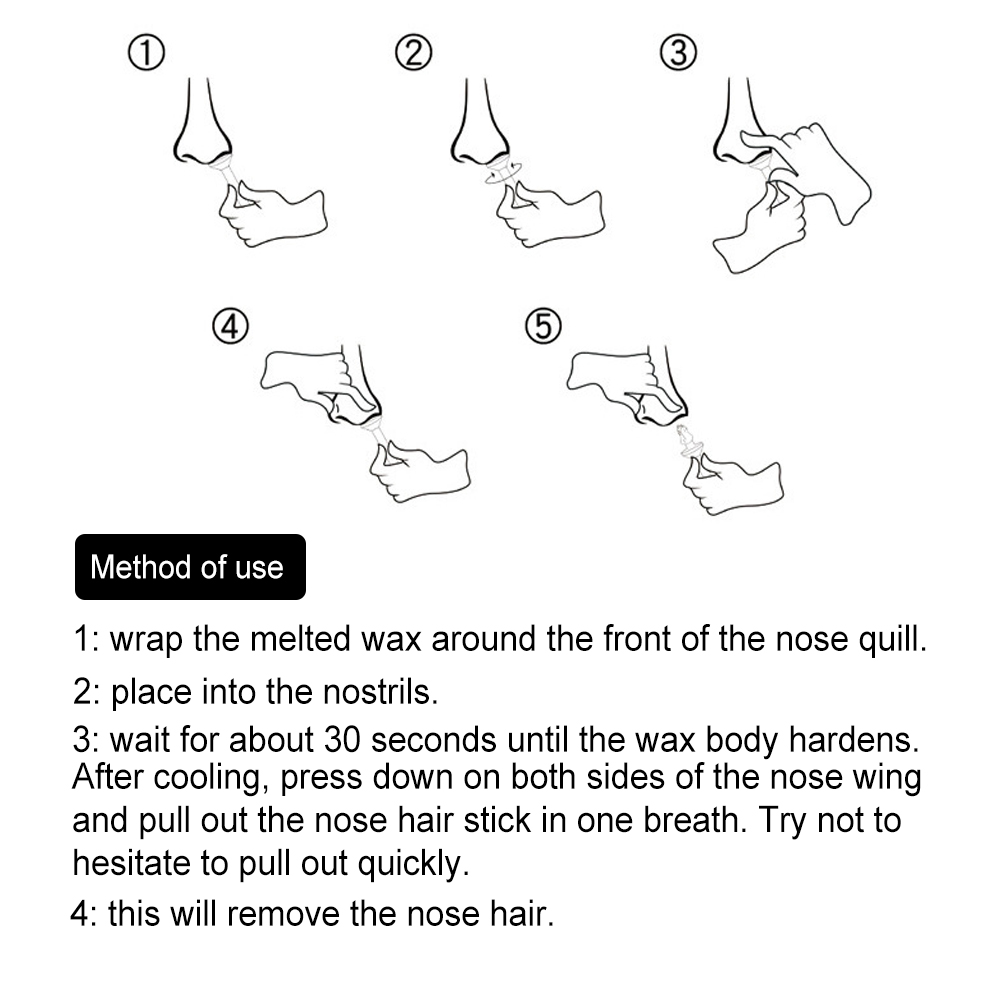 ①

②

③

④

⑤

Method of use

1: wrap the melted wax around the front of the nose quill.

2: place into the nostrils.

3: wait for about 30 seconds until the wax body hardens. After cooling, press down on both sides of the nose wing and pull out the nose hair stick in one breath. Try not to hesitate to pull out quickly.

4: this will remove the nose hair.