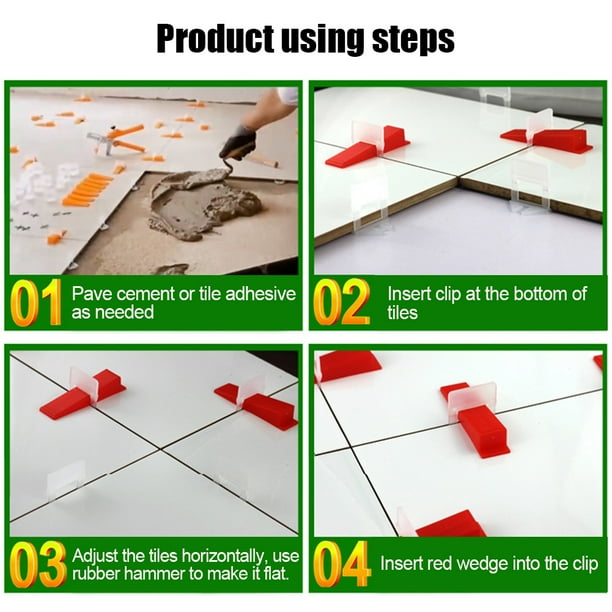 Product using steps

01 Pave cement or tile adhesive as needed

02 Insert clip at the bottom of tiles

03 Adjust the tiles horizontally, use rubber hammer to make it flat.

04 Insert red wedge into the clip