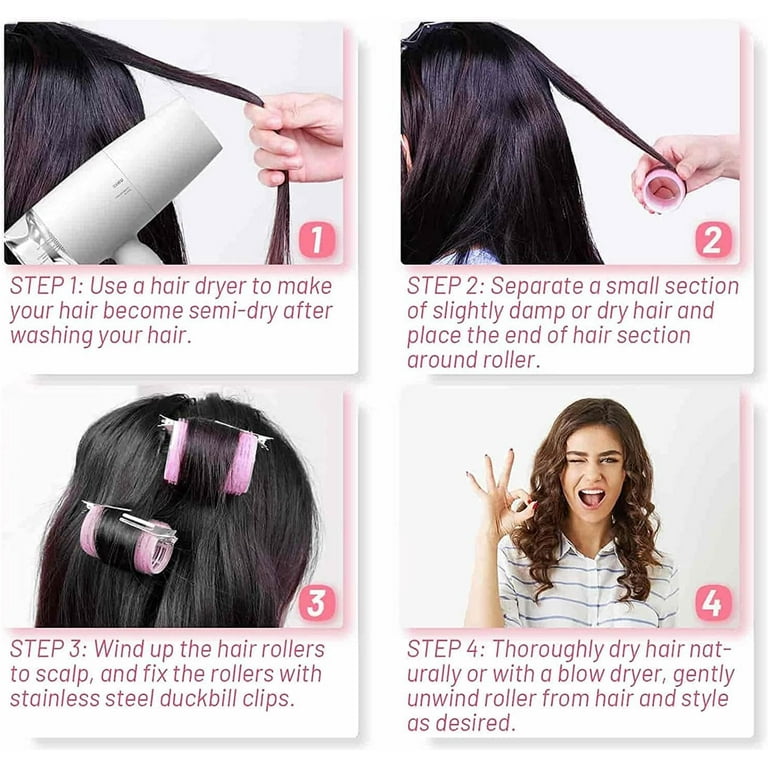 1

STEP 1: Use a hair dryer to make your hair become semi-dry after washing your hair.

2

STEP 2: Separate a small section of slightly damp or dry hair and place the end of hair section around roller.

3

STEP 3: Wind up the hair rollers to scalp, and fix the rollers with stainless steel duckbill clips.

4

STEP 4: Thoroughly dry hair naturally or with a blow dryer, gently unwind roller from hair and style as desired.