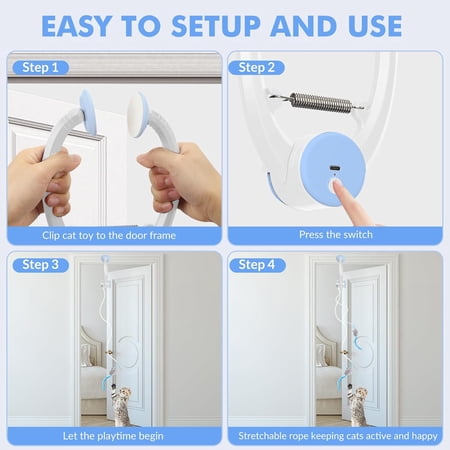 EASY TO SETUP AND USE

Step 1

Clip cat toy to the door frame

Step 2

Press the switch

Step 3

Let the playtime begin

Step 4

Stretchable rope keeping cats active and happy