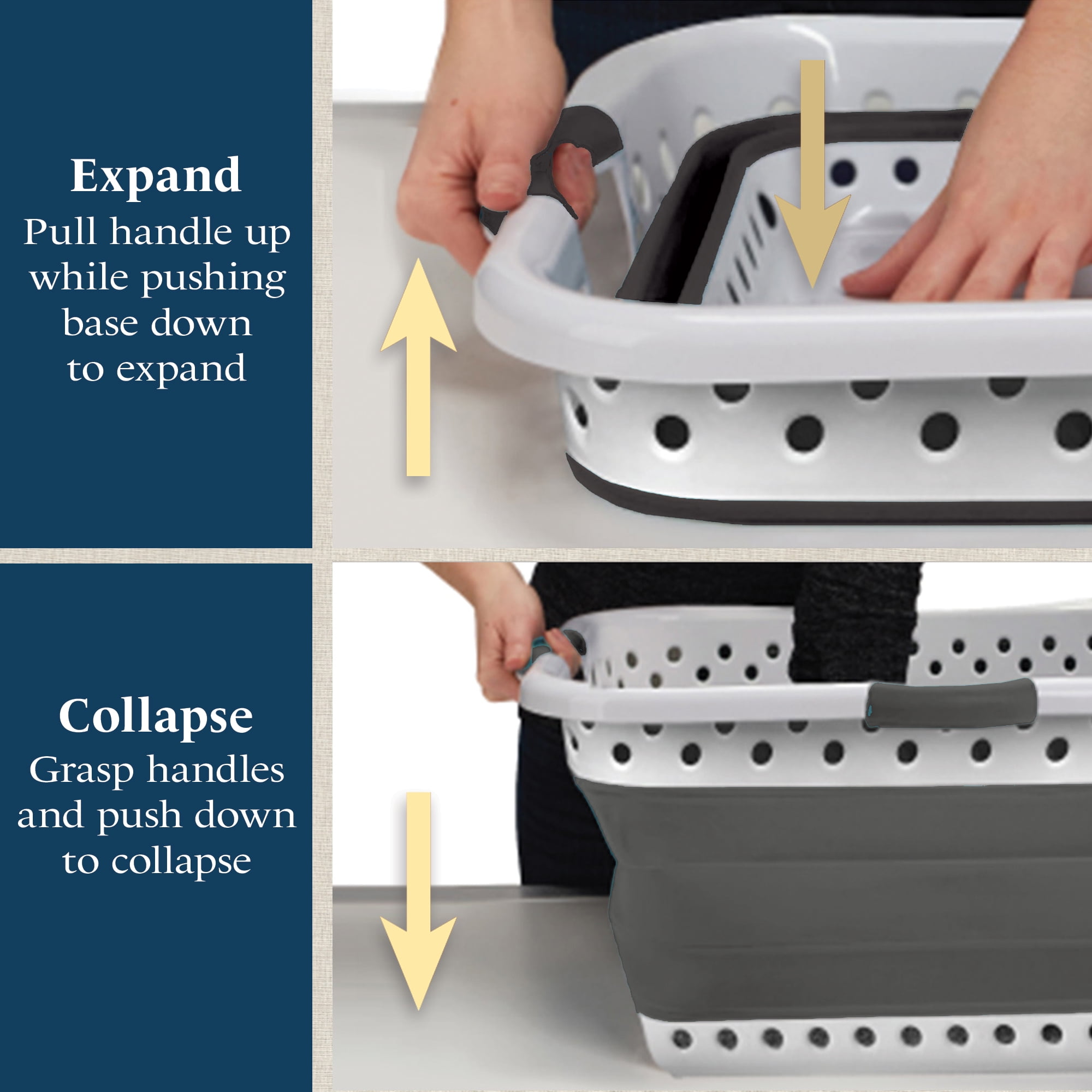 Expand
Pull handle up while pushing base down to expand

Collapse
Grasp handles and push down to collapse