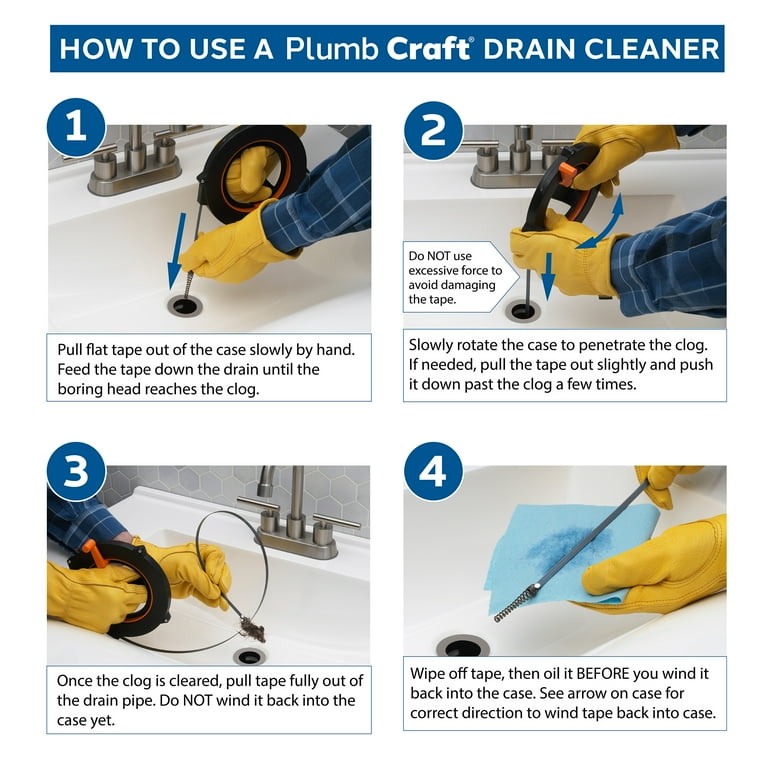 HOW TO USE A Plumb Craft® DRAIN CLEANER

1

Pull flat tape out of the case slowly by hand. Feed the tape down the drain until the boring head reaches the clog.

2

Do NOT use excessive force to avoid damaging the tape.

Slowly rotate the case to penetrate the clog. If needed, pull the tape out slightly and push it down past the clog a few times.

3

Once the clog is cleared, pull tape fully out of the drain pipe. Do NOT wind it back into the case yet.

4

Wipe off tape, then oil it BEFORE you wind it back into the case. See arrow on case for correct direction to wind tape back into case.