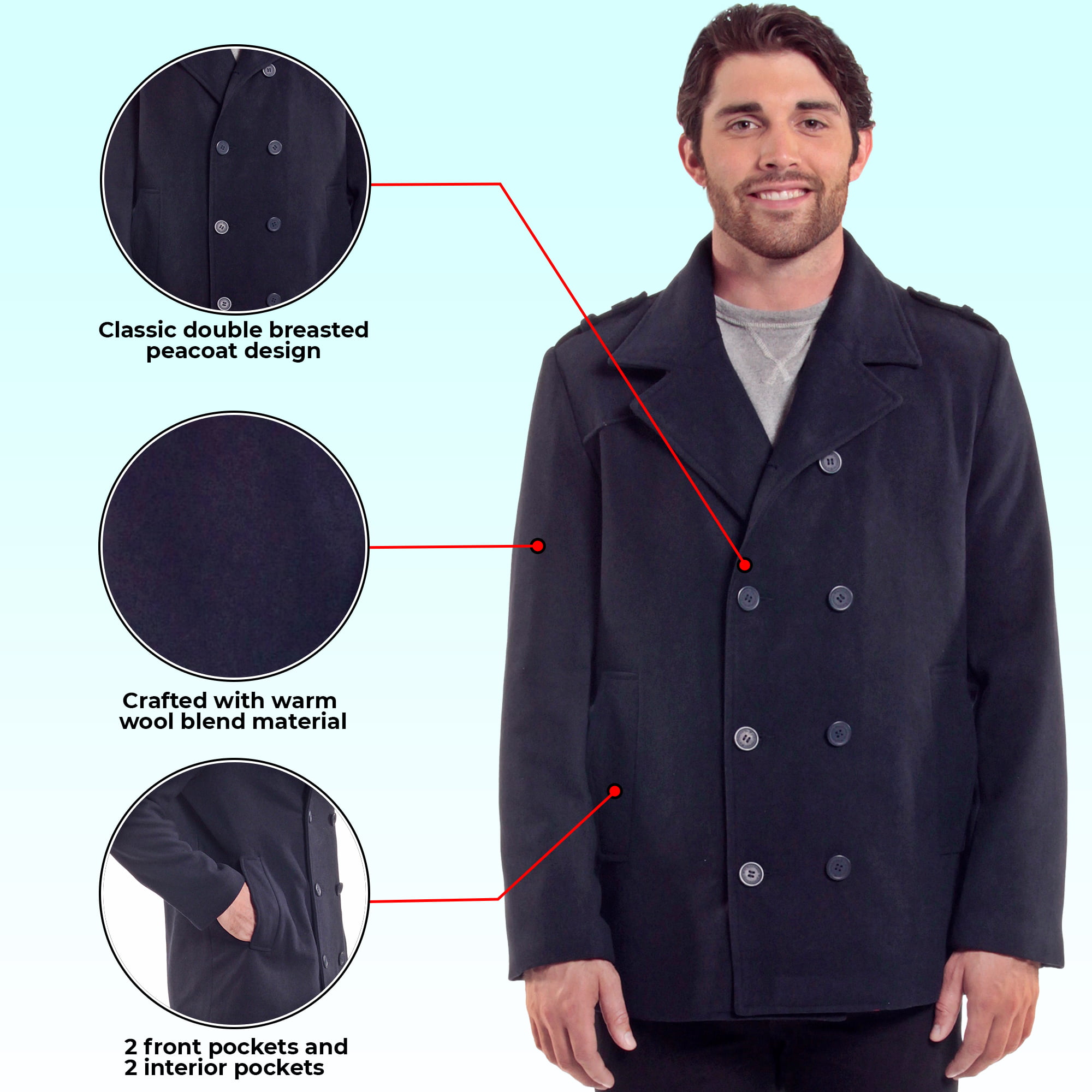 Classic double breasted peacoat design

Crafted with warm wool blend material

2 front pockets and 2 interior pockets