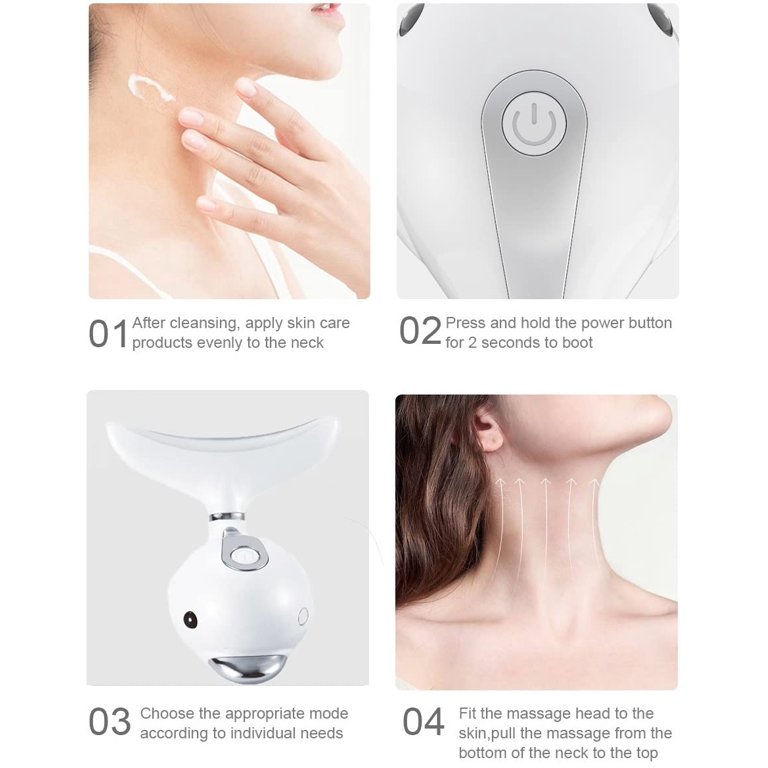 01 After cleansing, apply skin care products evenly to the neck

02 Press and hold the power button for 2 seconds to boot

03 Choose the appropriate mode according to individual needs

04 Fit the massage head to the skin,pull the massage from the bottom of the neck to the top