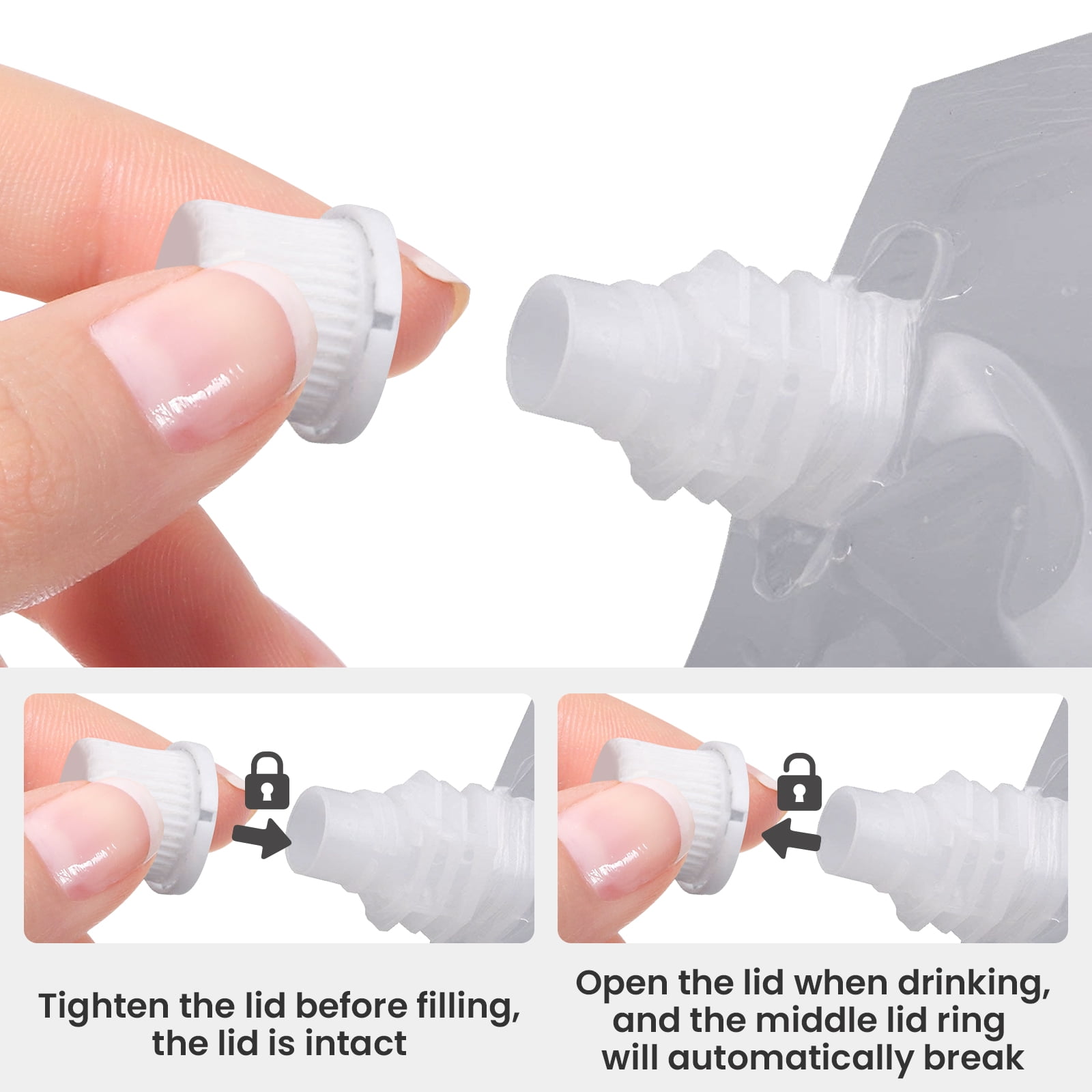 Tighten the lid before filling, the lid is intact

Open the lid when drinking, and the middle lid ring will automatically break