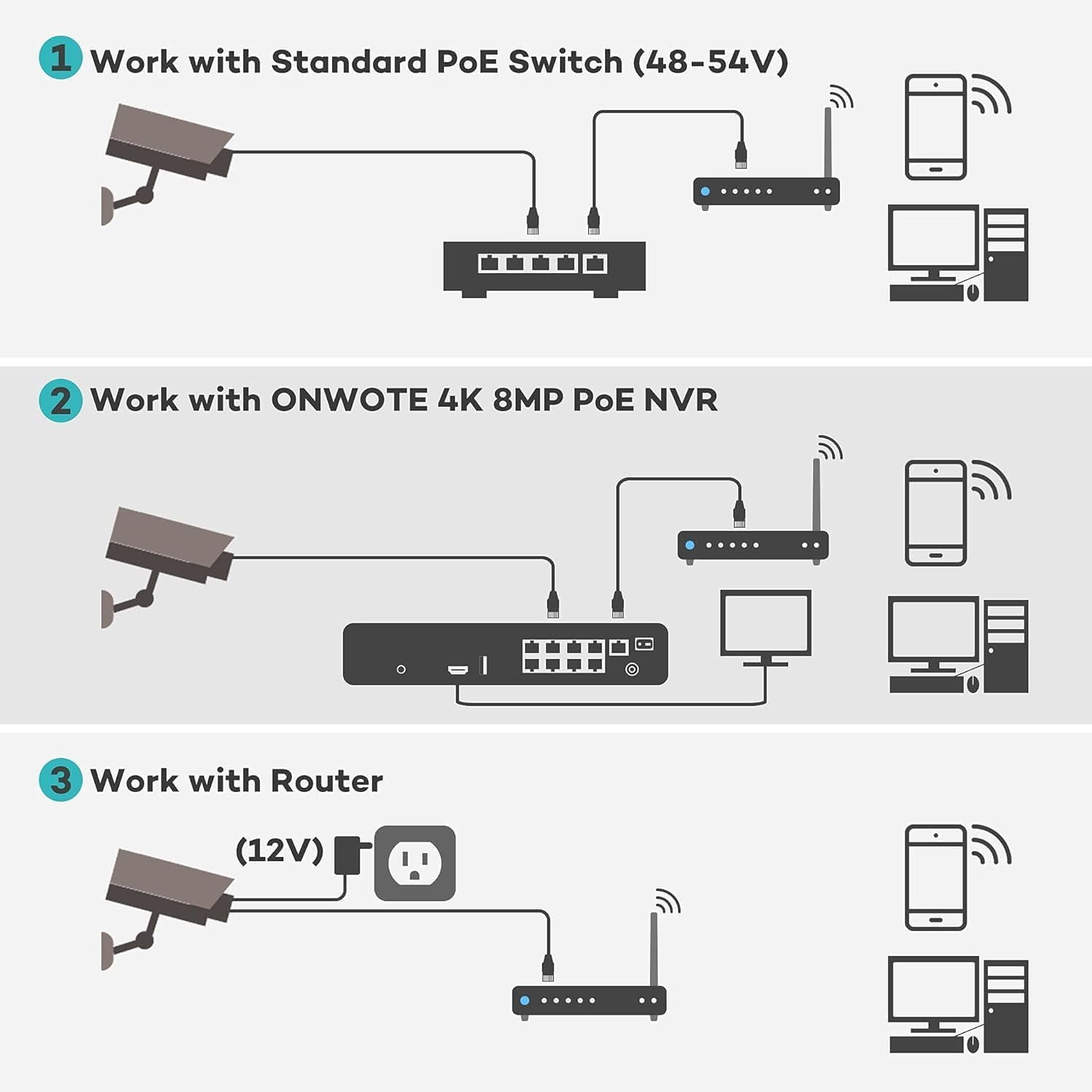 1 Work with Standard PoE Switch (48-54V)

2 Work with ONWOTE 4K 8MP PoE NVR

3 Work with Router

(12V)