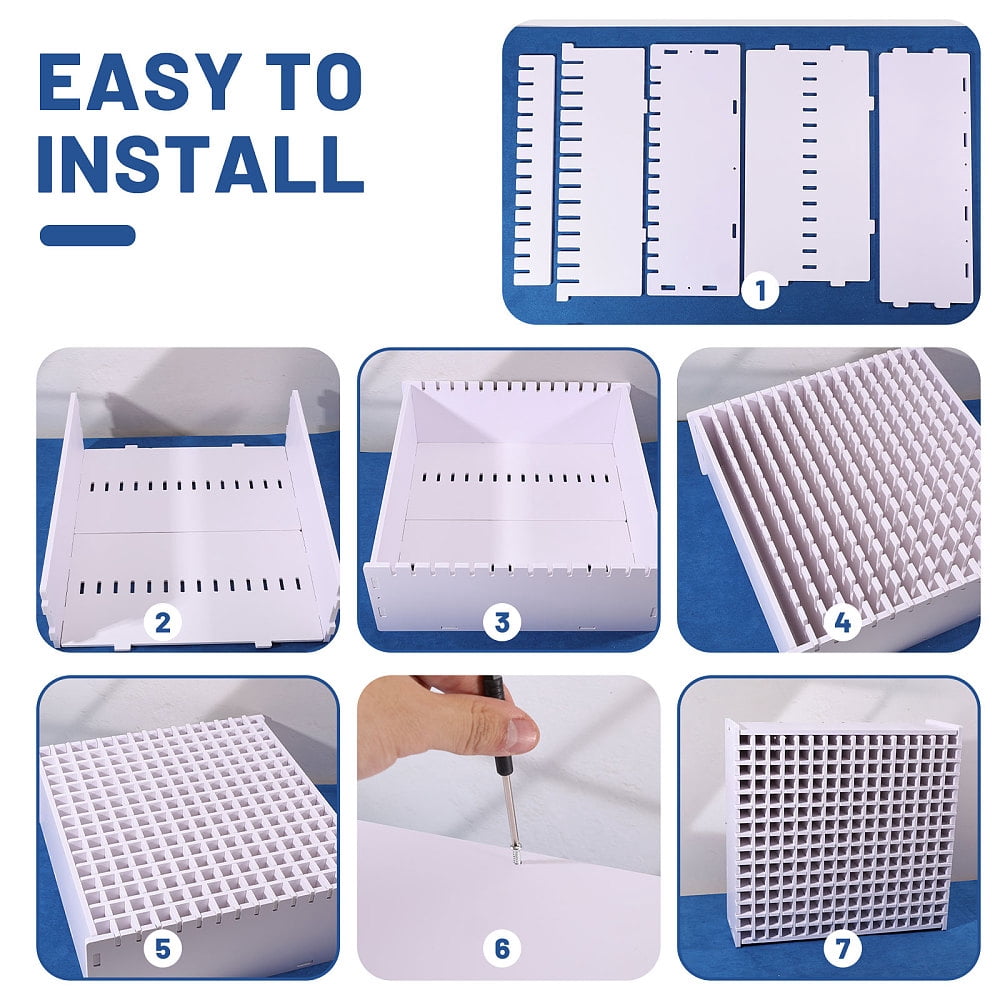 EASY TO INSTALL

1

2

3

4

5

6

7