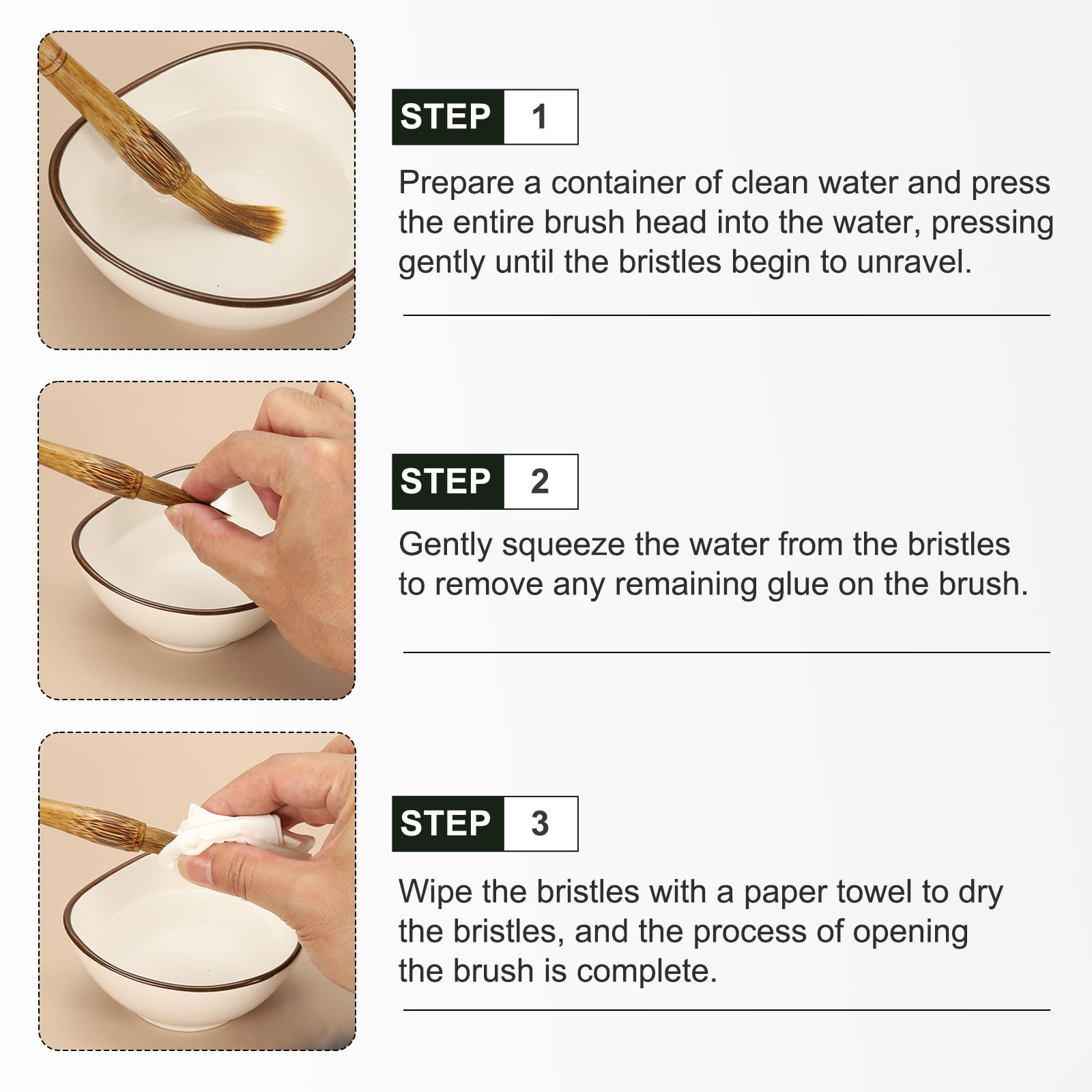 STEP 1

Prepare a container of clean water and press the entire brush head into the water, pressing gently until the bristles begin to unravel.

STEP 2

Gently squeeze the water from the bristles to remove any remaining glue on the brush.

STEP 3

Wipe the bristles with a paper towel to dry the bristles, and the process of opening the brush is complete.